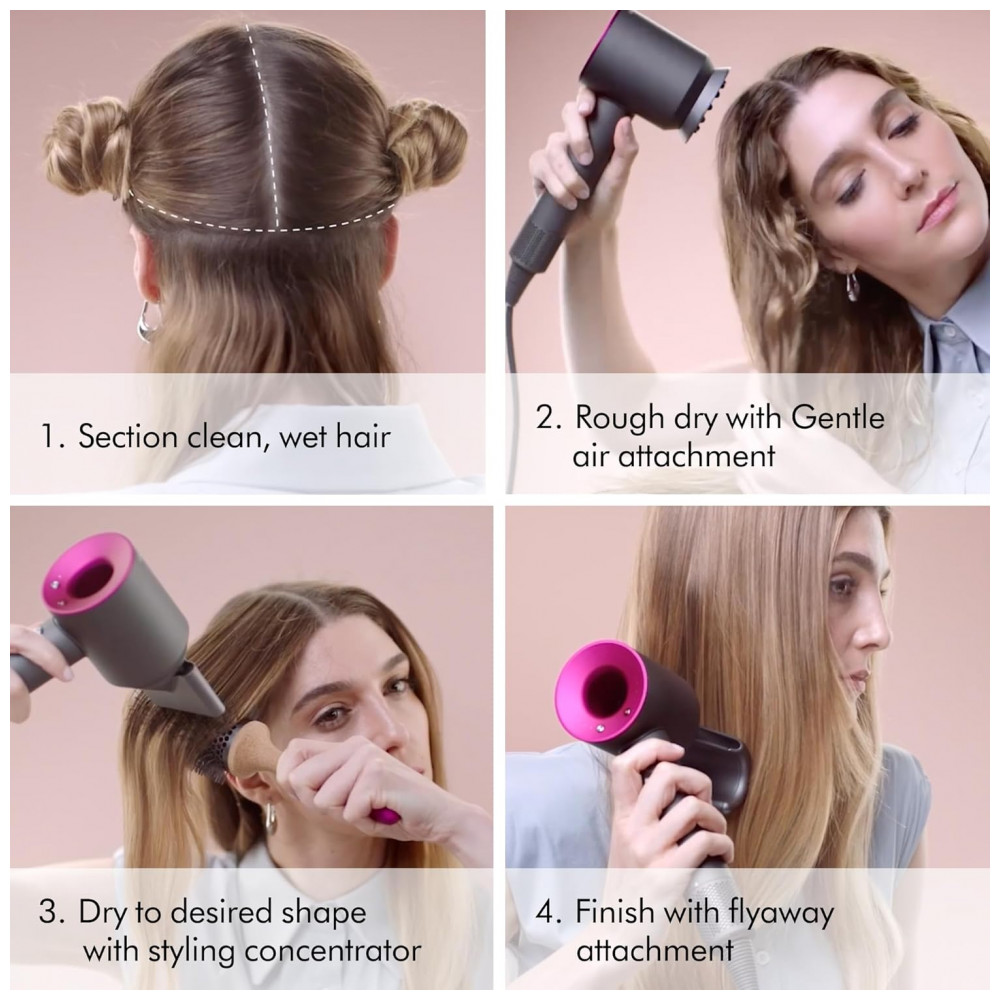 1. Section clean, wet hair

2. Rough dry with Gentle air attachment

3. Dry to desired shape with styling concentrator

4. Finish with flyaway attachment