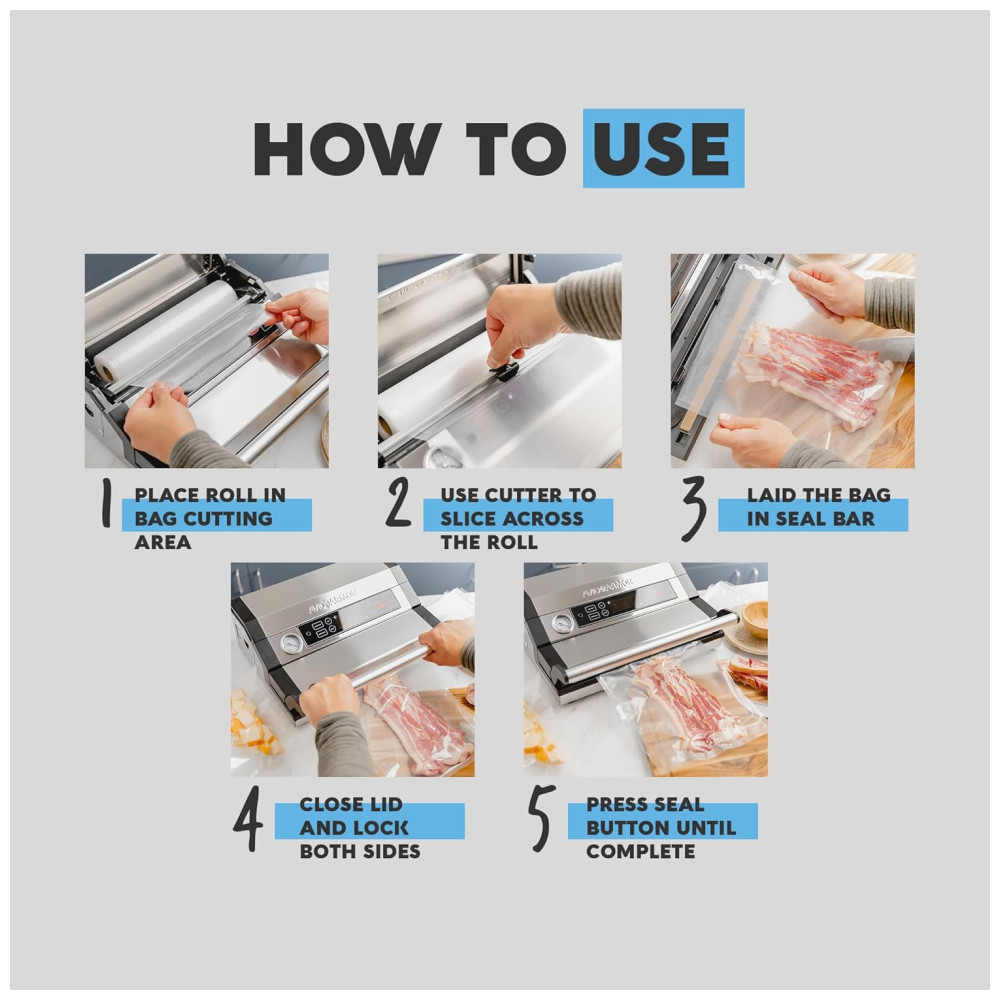 HOW TO USE

1 PLACE ROLL IN BAG CUTTING AREA

2 USE CUTTER TO SLICE ACROSS THE ROLL

3 LAID THE BAG IN SEAL BAR

4 CLOSE LID AND LOCK BOTH SIDES

5 PRESS SEAL BUTTON UNTIL COMPLETE