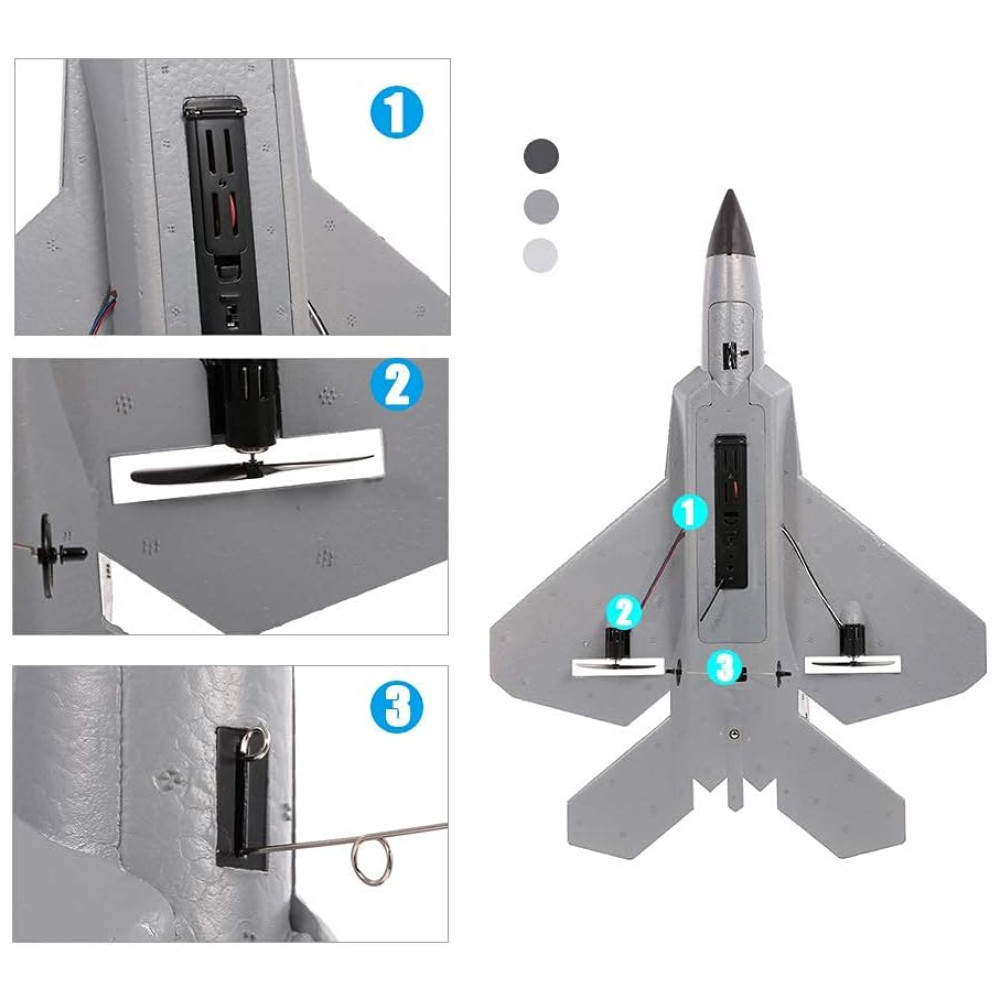 1
2
3
1
2
3