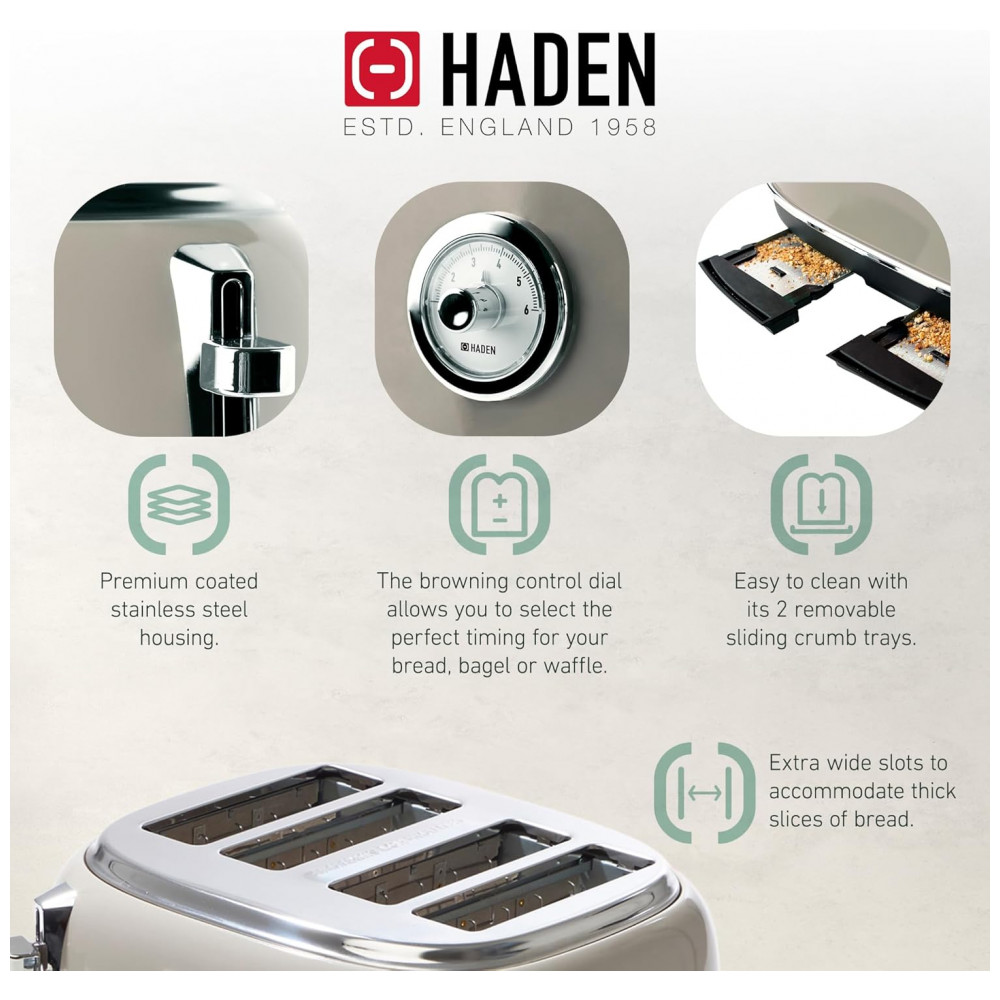 HADEN
ESTD. ENGLAND 1958

2 3 4 5 6
HADEN

Premium coated stainless steel housing.

The browning control dial allows you to select the perfect timing for your bread, bagel or waffle.

Easy to clean with its 2 removable sliding crumb trays.

Extra wide slots to accommodate thick slices of bread.