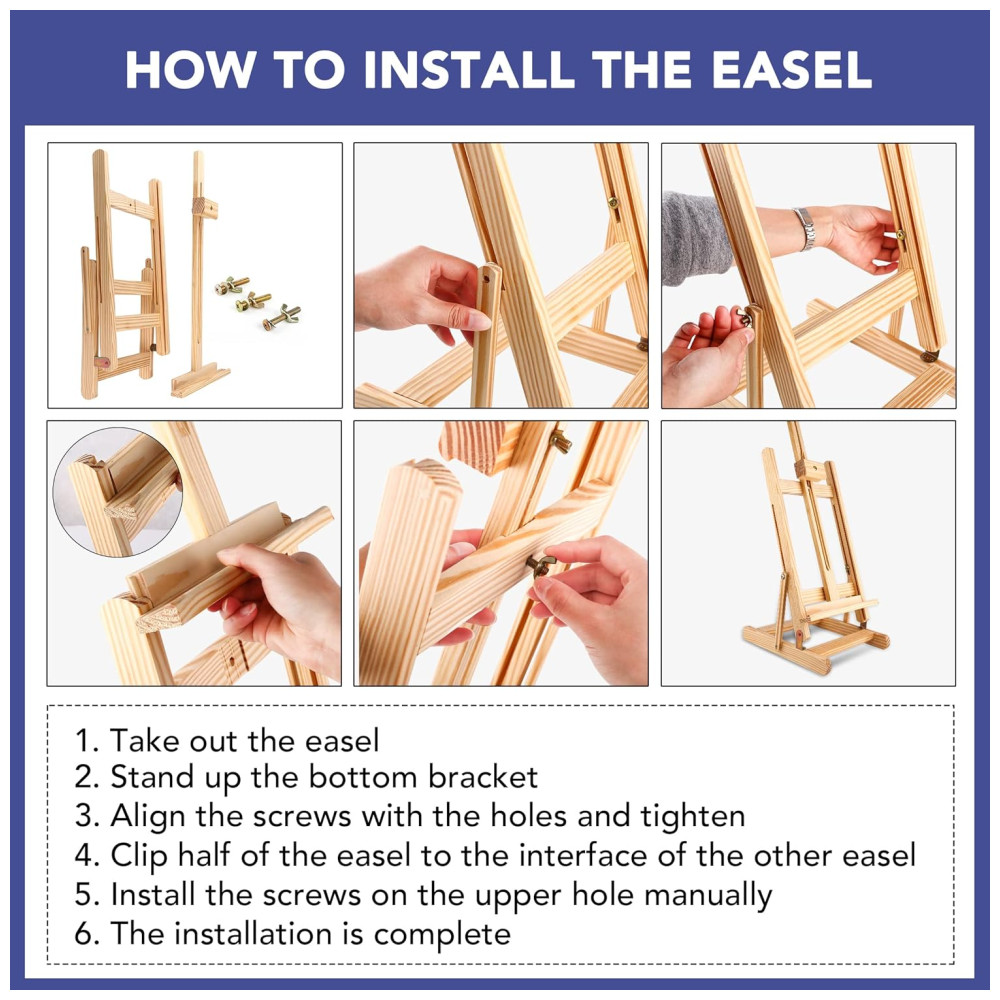 HOW TO INSTALL THE EASEL

1. Take out the easel
2. Stand up the bottom bracket
3. Align the screws with the holes and tighten
4. Clip half of the easel to the interface of the other easel
5. Install the screws on the upper hole manually
6. The installation is complete