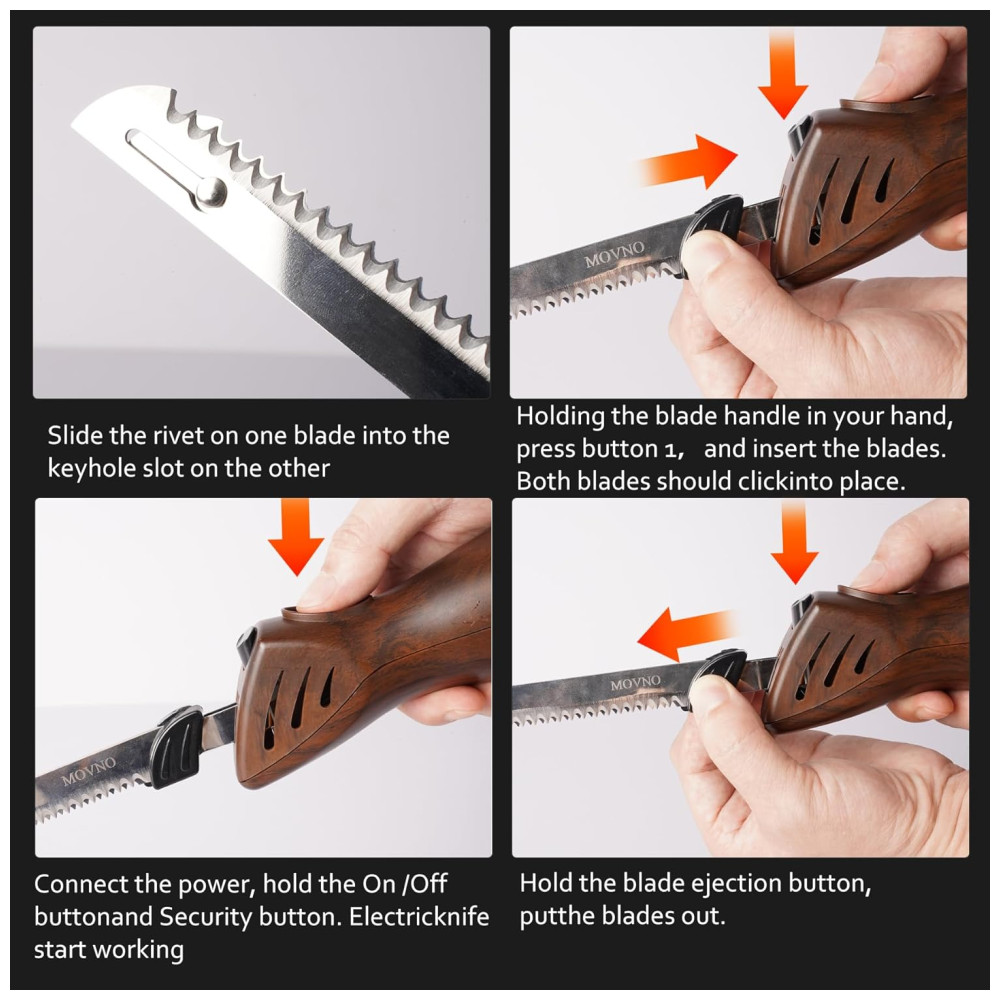 Slide the rivet on one blade into the keyhole slot on the other

MOVNO

Holding the blade handle in your hand, press button 1， and insert the blades. Both blades should clickinto place.

MOVNO

Connect the power, hold the On /Off buttonand Security button. Electricknife start working

MOVNO

Hold the blade ejection button, putthe blades out.