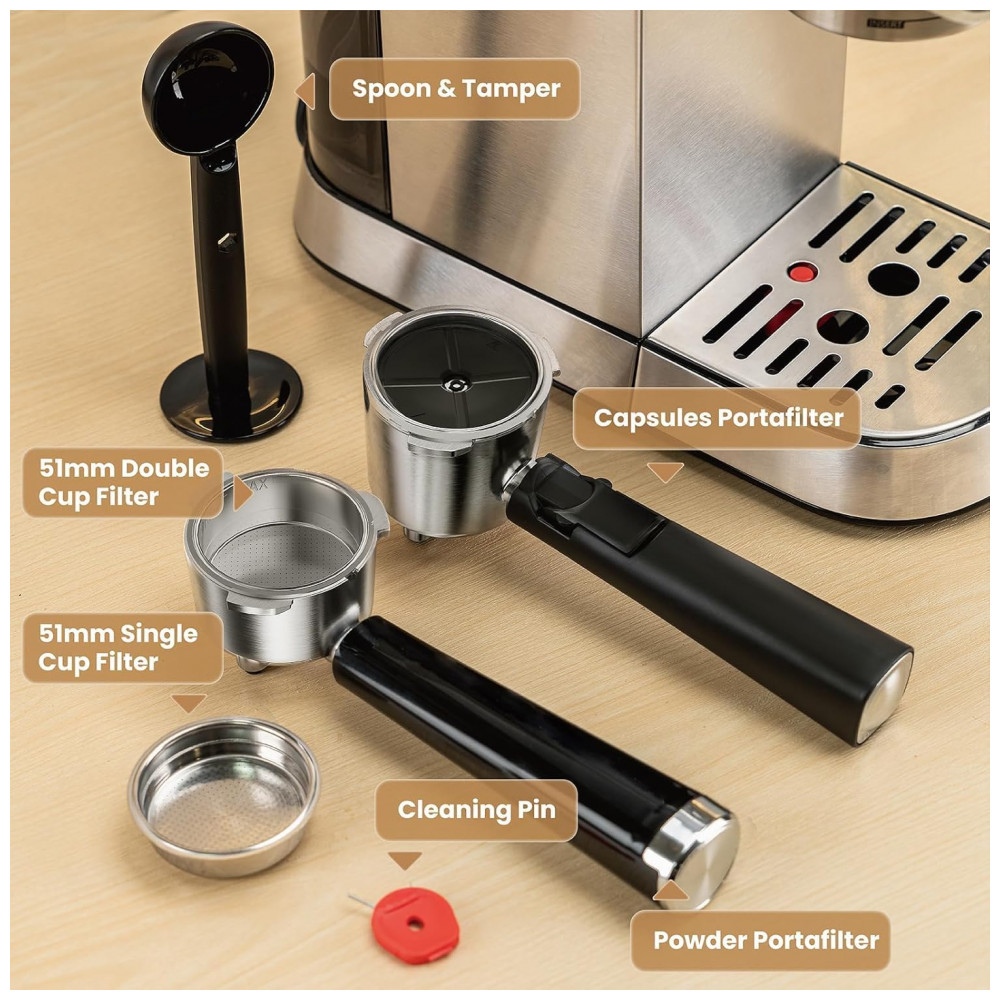 INSERT

Spoon & Tamper

Capsules Portafilter

51mm Double Cup Filter

MAX

51mm Single Cup Filter

Cleaning Pin

Powder Portafilter