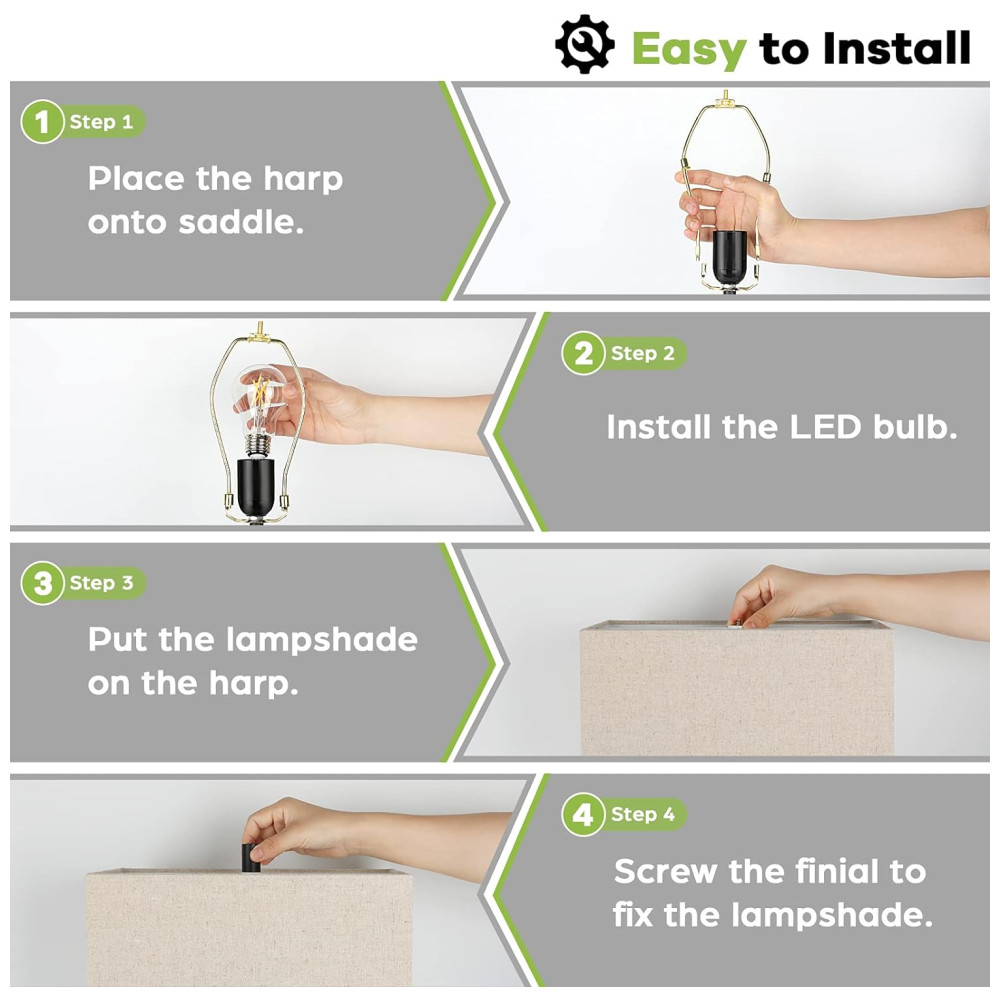 Easy to Install

1 Step 1

Place the harp onto saddle.

2 Step 2

Install the LED bulb.

3 Step 3

Put the lampshade on the harp.

4 Step 4

Screw the finial to fix the lampshade.