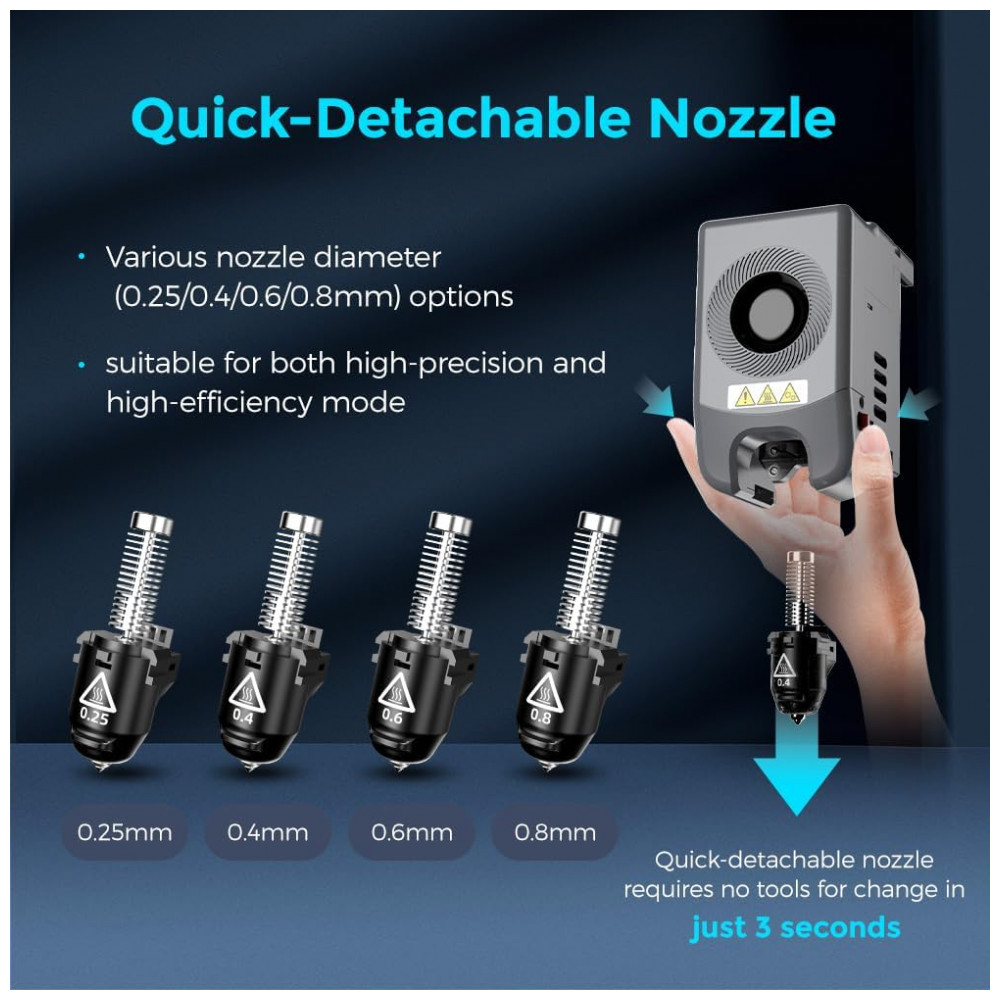 Quick-Detachable Nozzle

• Various nozzle diameter (0.25/0.4/0.6/0.8mm) options

• suitable for both high-precision and high-efficiency mode

0.25

0.4

0.6

0.8

0.4

0.25mm

0.4mm

0.6mm

0.8mm

Quick-detachable nozzle requires no tools for change in just 3 seconds