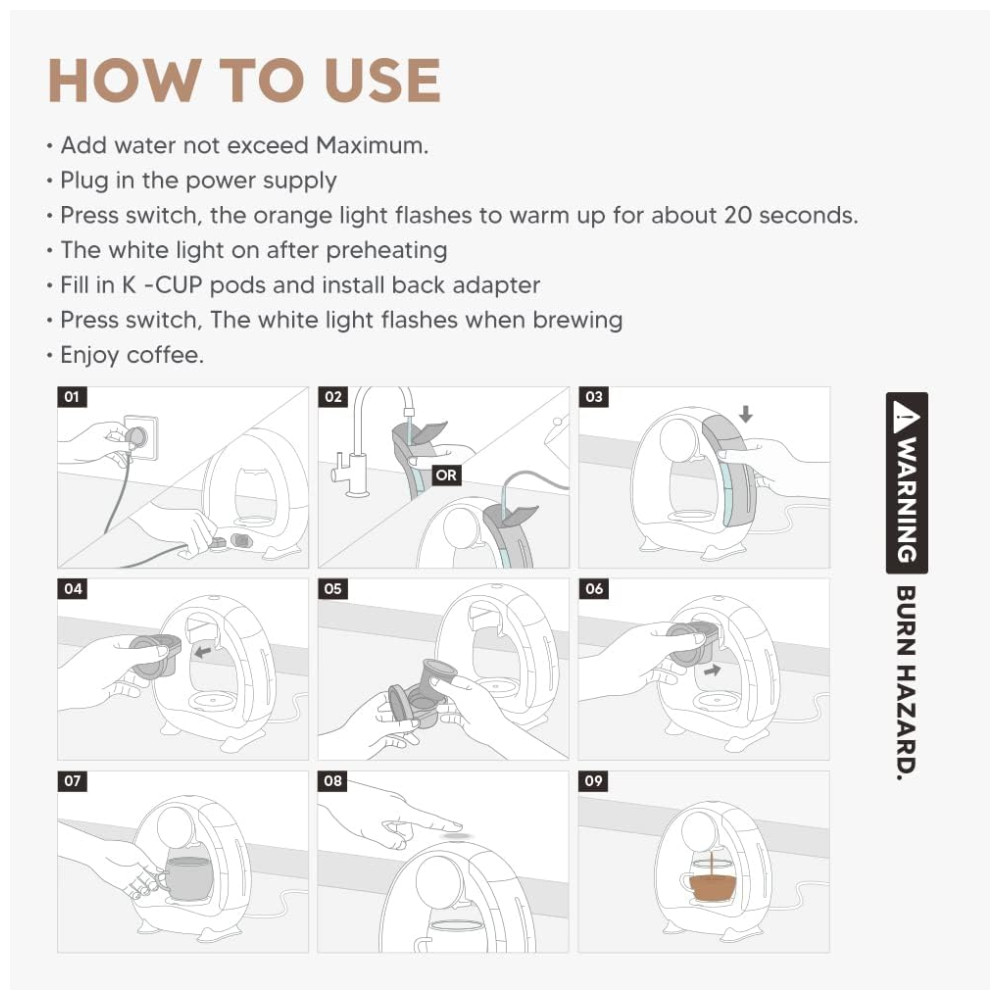 HOW TO USE

• Add water not exceed Maximum.
• Plug in the power supply
• Press switch, the orange light flashes to warm up for about 20 seconds.
• The white light on after preheating
• Fill in K -CUP pods and install back adapter
• Press switch, The white light flashes when brewing
• Enjoy coffee.

01

02

OR

03

04

05

06

07

08

09

WARNING

BURN HAZARD.