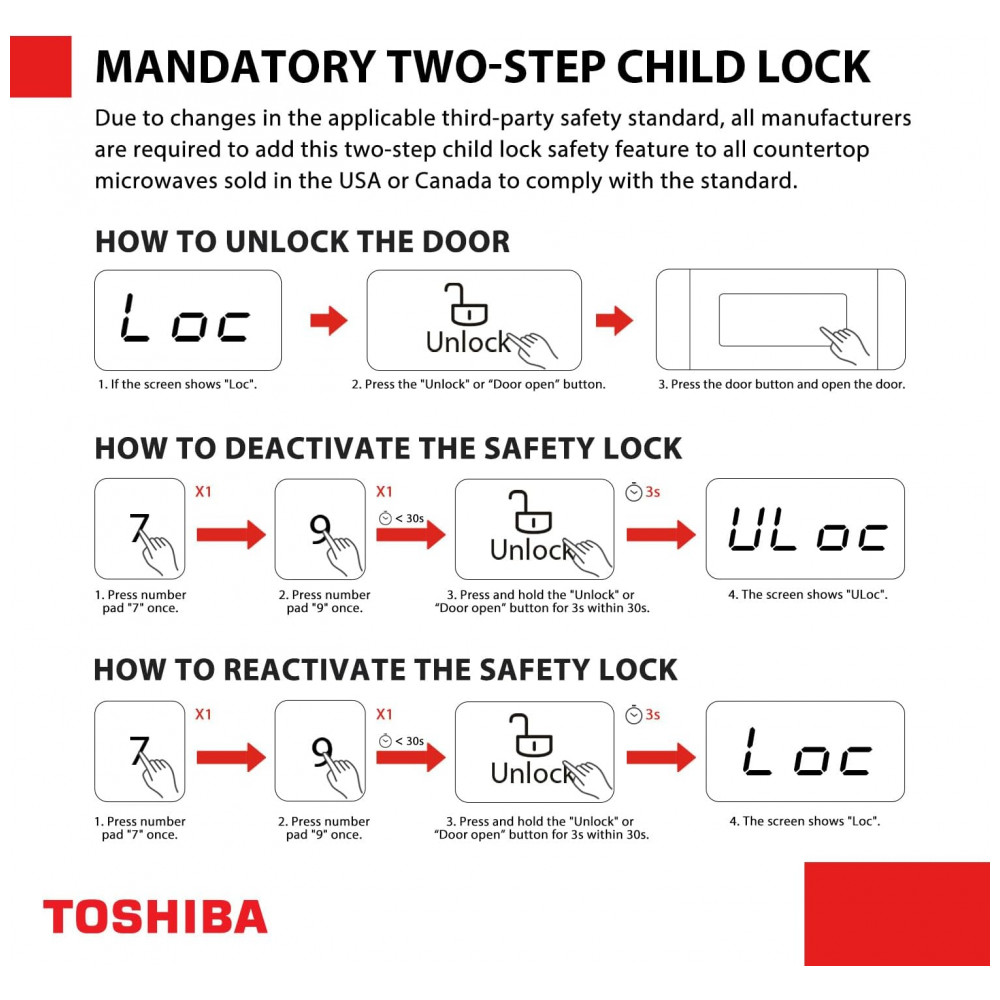 MANDATORY TWO-STEP CHILD LOCK

Due to changes in the applicable third-party safety standard, all manufacturers are required to add this two-step child lock safety feature to all countertop microwaves sold in the USA or Canada to comply with the standard.

HOW TO UNLOCK THE DOOR

Loc

Unlock

1. If the screen shows "Loc".

2. Press the "Unlock" or "Door open" button.

3. Press the door button and open the door.

HOW TO DEACTIVATE THE SAFETY LOCK

7

X1

9

X1

< 30s

Unlock

3s

ULoc

1. Press number pad "7" once.

2. Press number pad "9" once.

3. Press and hold the "Unlock" or "Door open" button for 3s within 30s.

4. The screen shows "ULoc".

HOW TO REACTIVATE THE SAFETY LOCK

7

X1

9

X1

< 30s

Unlock

3s

Loc

1. Press number pad "7" once.

2. Press number pad "9" once.

3. Press and hold the "Unlock" or "Door open" button for 3s within 30s.

4. The screen shows "Loc".

TOSHIBA