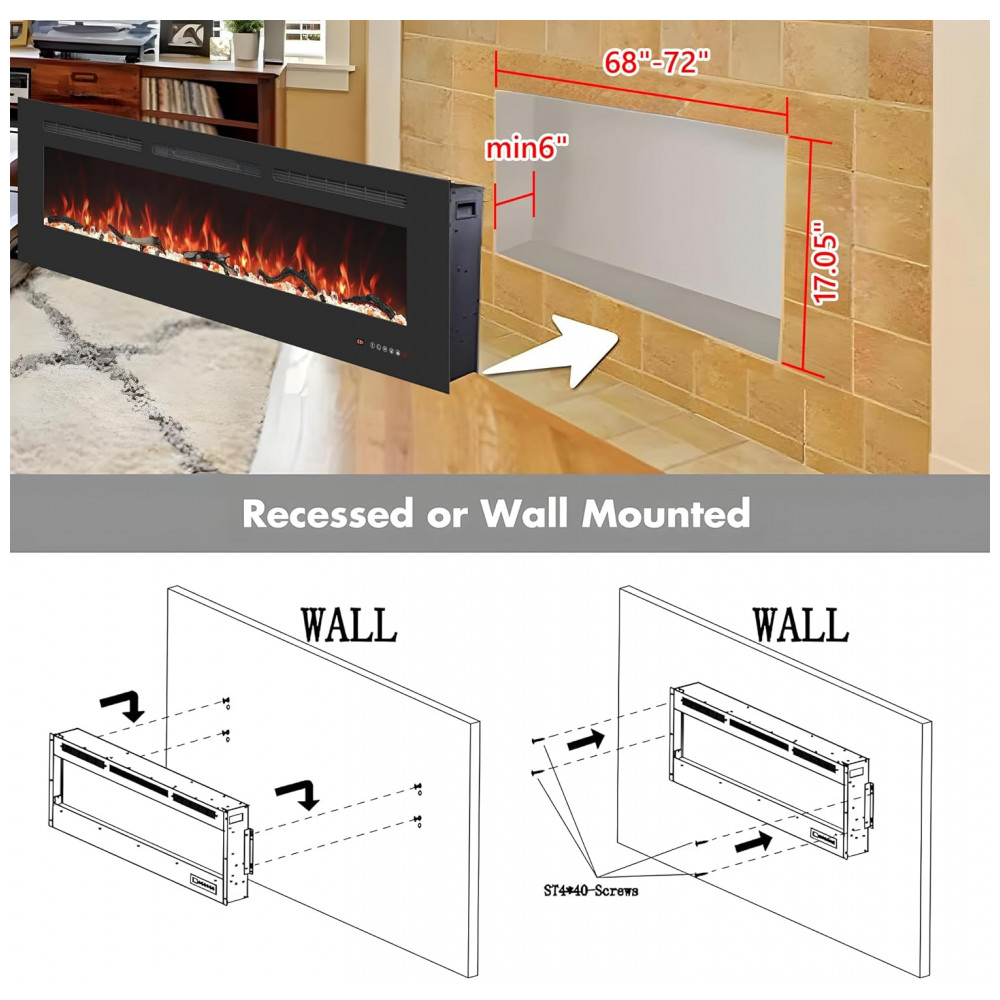 68"-72"

min6"

17.05"

Recessed or Wall Mounted

WALL

WALL

ST4*40-Screws