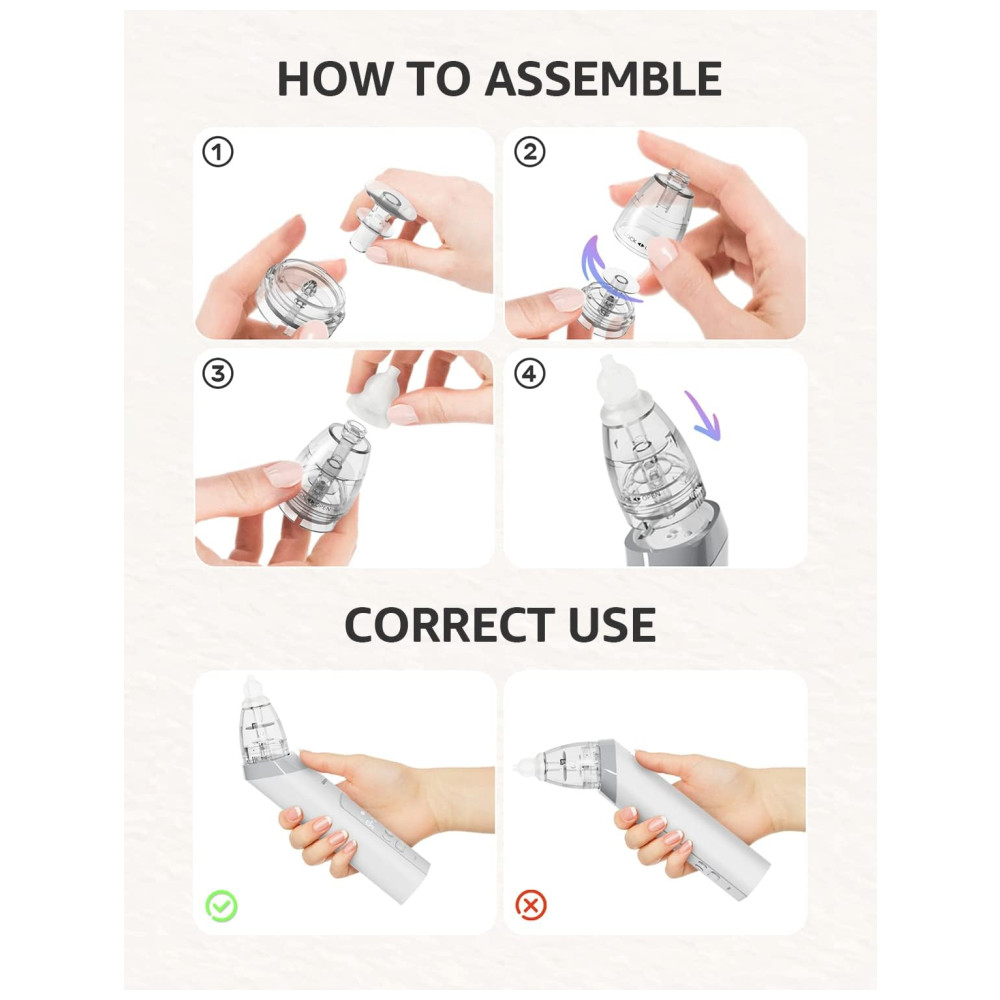 HOW TO ASSEMBLE

①

②

③

④

CORRECT USE