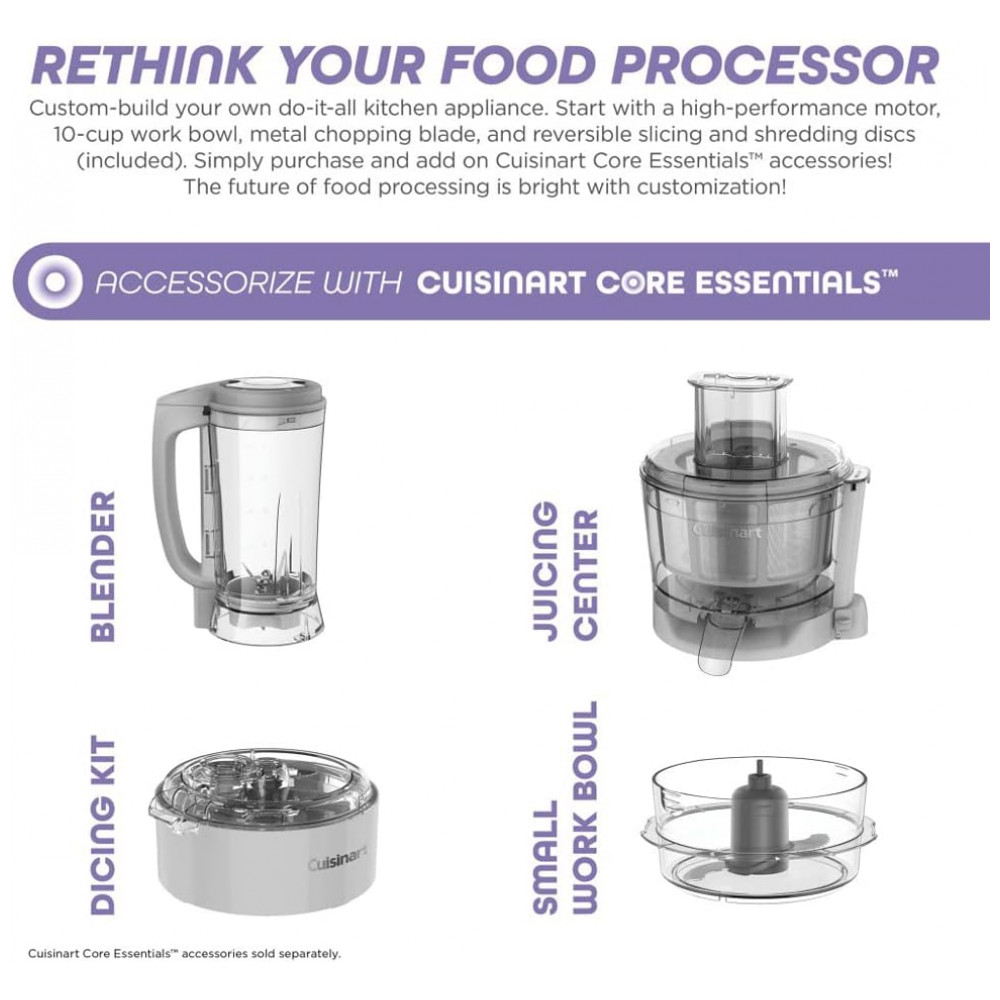 RETHINK YOUR FOOD PROCESSOR

Custom-build your own do-it-all kitchen appliance. Start with a high-performance motor, 10-cup work bowl, metal chopping blade, and reversible slicing and shredding discs (included). Simply purchase and add on Cuisinart Core Essentials™ accessories! The future of food processing is bright with customization!

ACCESSORIZE WITH CUISINART CORE ESSENTIALS™

BLENDER

JUICING CENTER

Cuisinart

DICING KIT

Cuisinart

SMALL WORK BOWL

Cuisinart Core Essentials™ accessories sold separately.