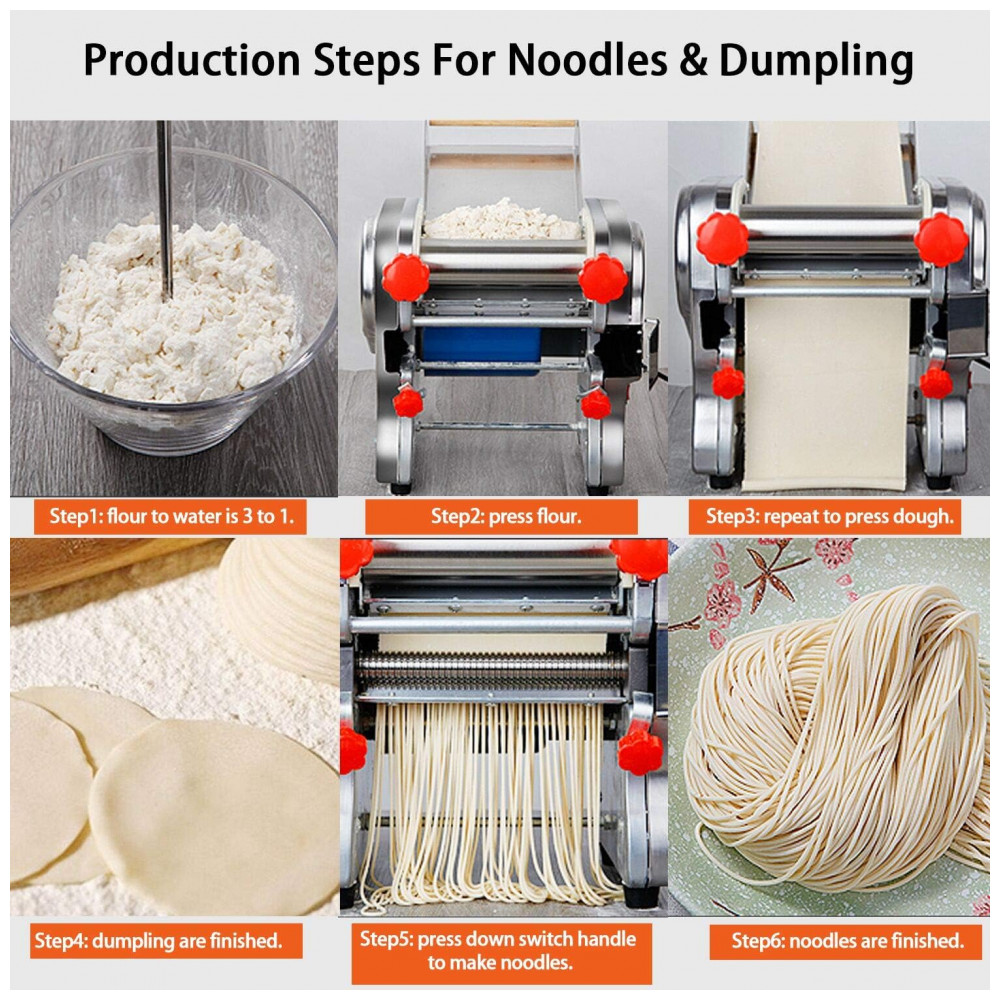 Production Steps For Noodles & Dumpling

Step1: flour to water is 3 to 1.

Step2: press flour.

Step3: repeat to press dough.

Step4: dumpling are finished.

Step5: press down switch handle to make noodles.

Step6: noodles are finished.