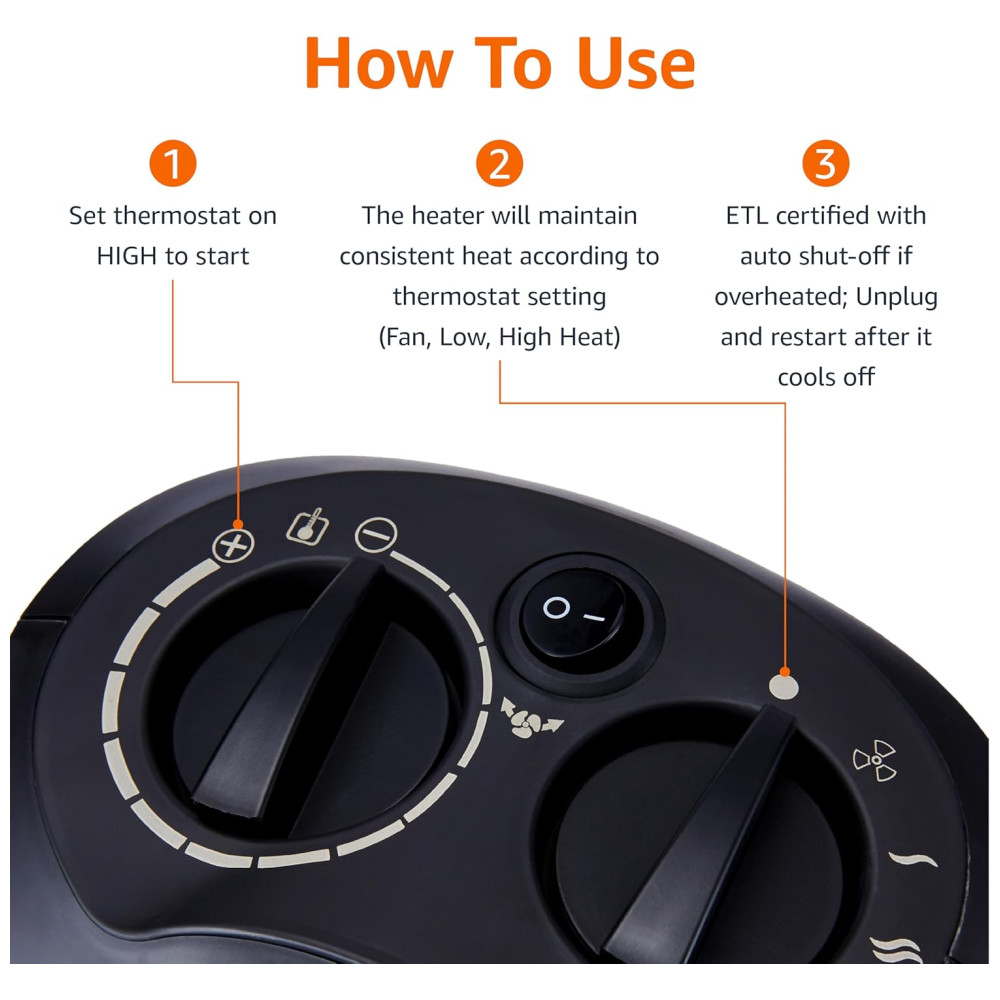 How To Use

1
Set thermostat on HIGH to start

2
The heater will maintain consistent heat according to thermostat setting (Fan, Low, High Heat)

3
ETL certified with auto shut-off if overheated; Unplug and restart after it cools off

O –