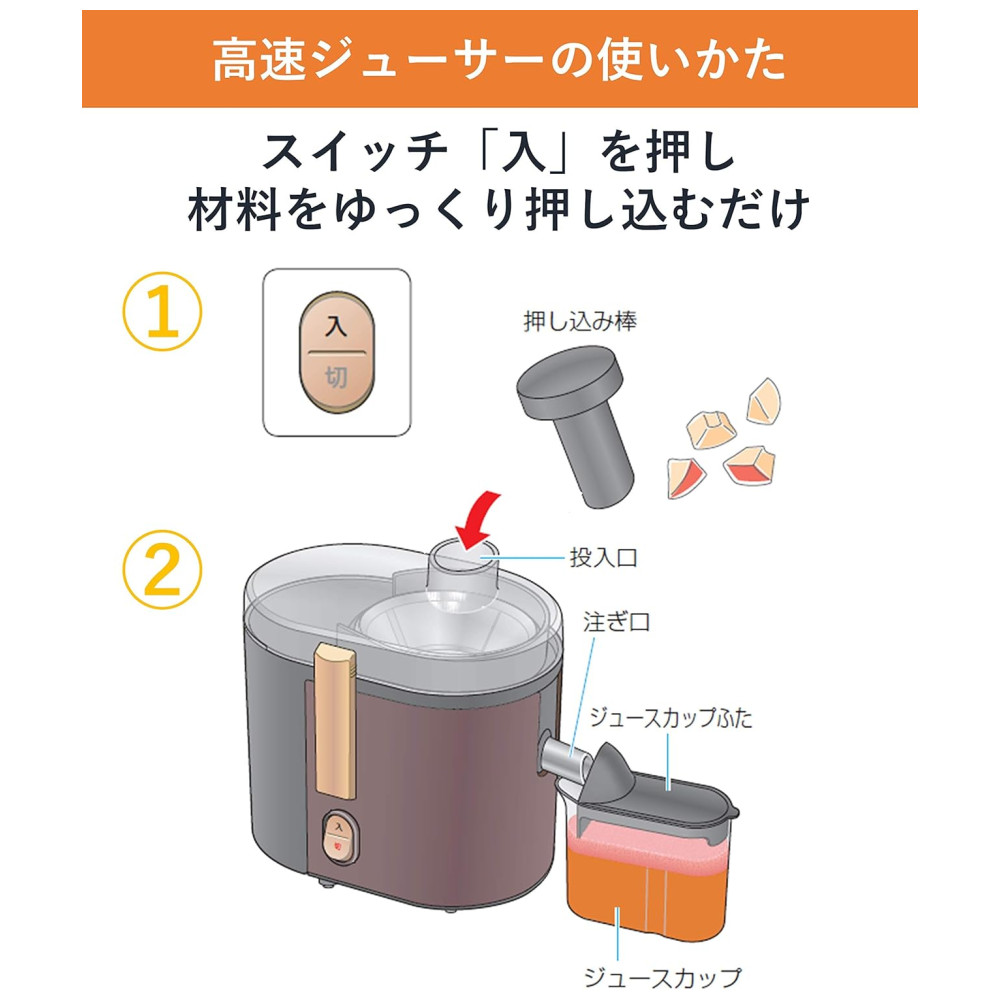 高速ジューサーの使いかた

スイッチ「入」を押し
材料をゆっくり押し込むだけ

①

入
切

押し込み棒

②

投入口

注ぎ口

ジュースカップふた

入
切

ジュースカップ