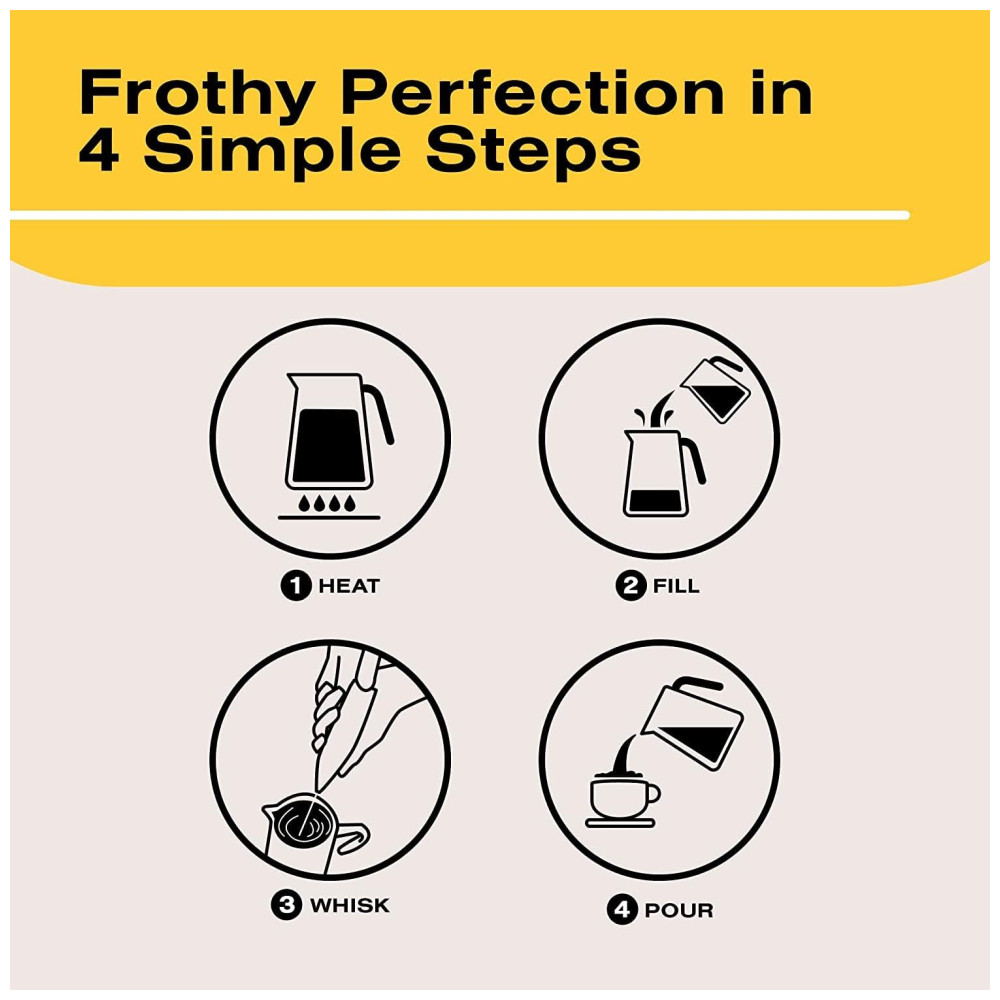 Frothy Perfection in 4 Simple Steps

1 HEAT

2 FILL

3 WHISK

4 POUR