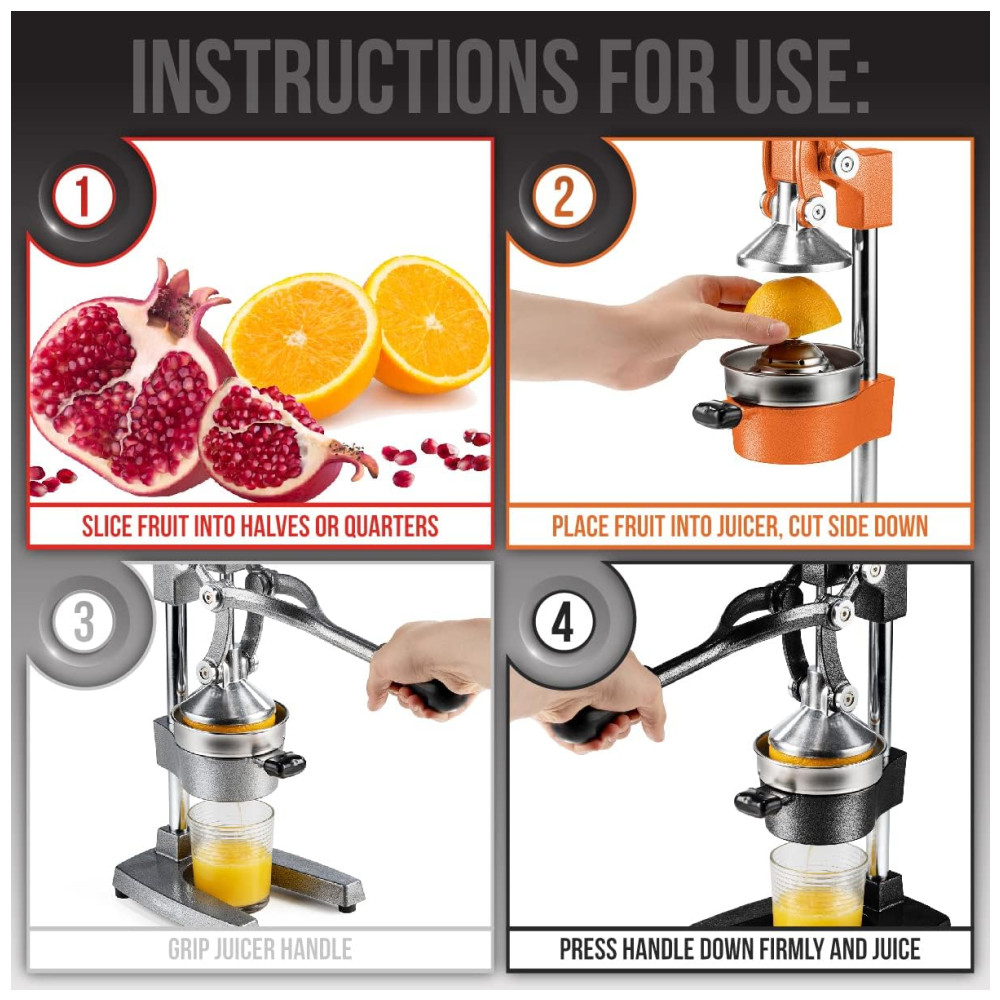 INSTRUCTIONS FOR USE:

1

SLICE FRUIT INTO HALVES OR QUARTERS

2

PLACE FRUIT INTO JUICER, CUT SIDE DOWN

3

GRIP JUICER HANDLE

4

PRESS HANDLE DOWN FIRMLY AND JUICE