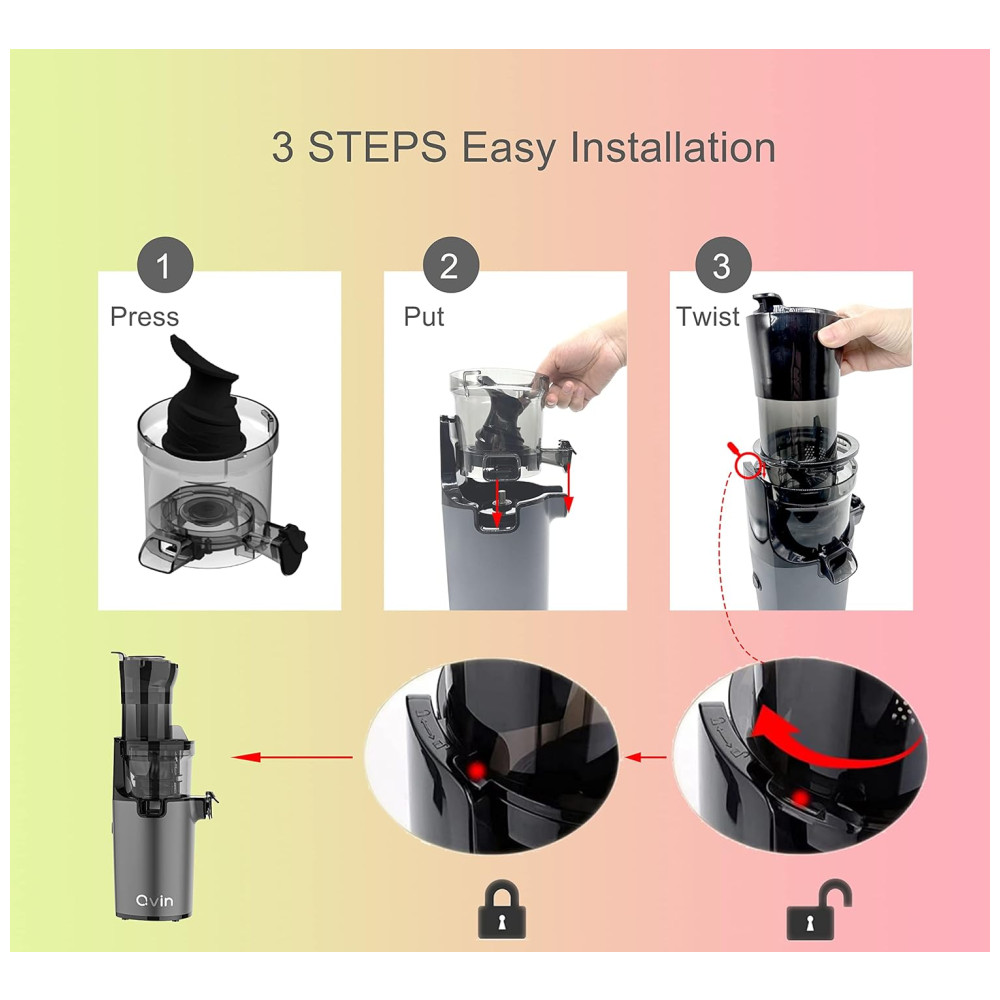 3 STEPS Easy Installation

1
Press

2
Put

3
Twist

Qvin