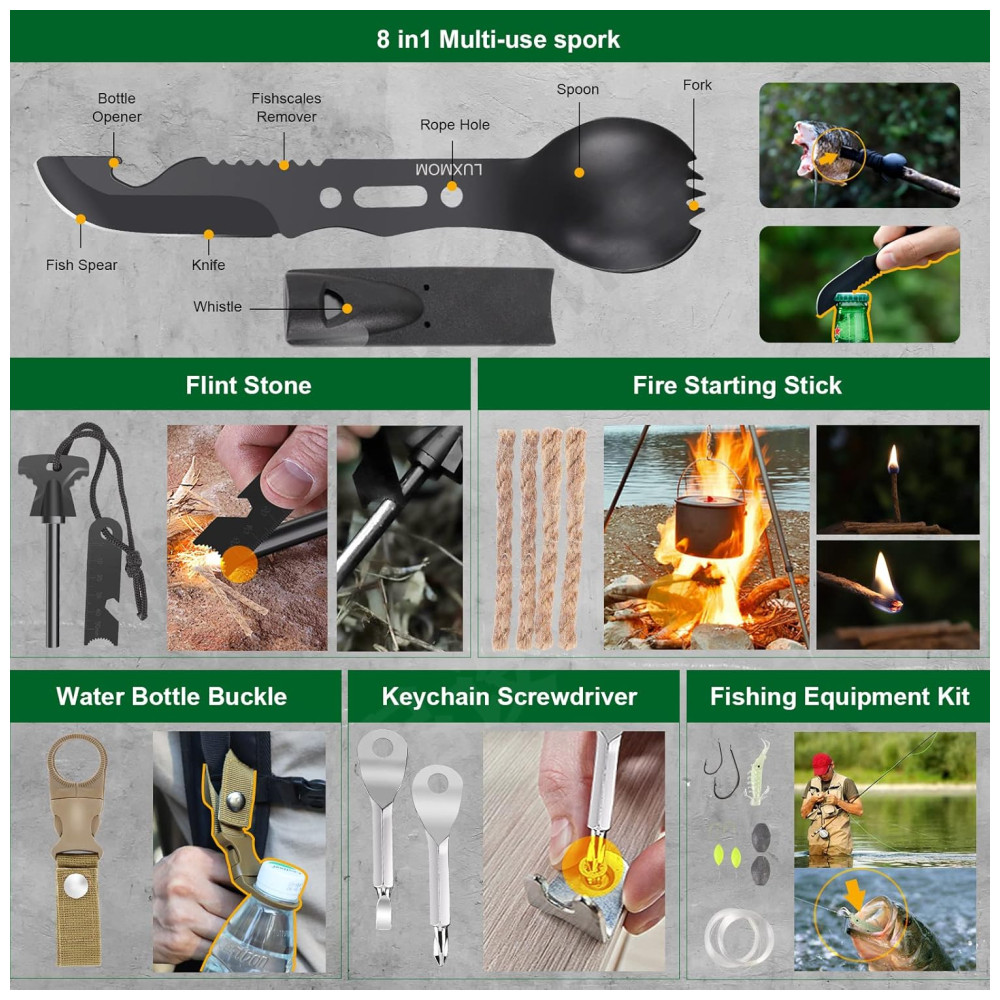 8 in1 Multi-use spork

Bottle Opener

Fishscales Remover

Rope Hole

Spoon

Fork

LUXMOM

Fish Spear

Knife

Whistle

Flint Stone

Fire Starting Stick

Water Bottle Buckle

Keychain Screwdriver

Fishing Equipment Kit