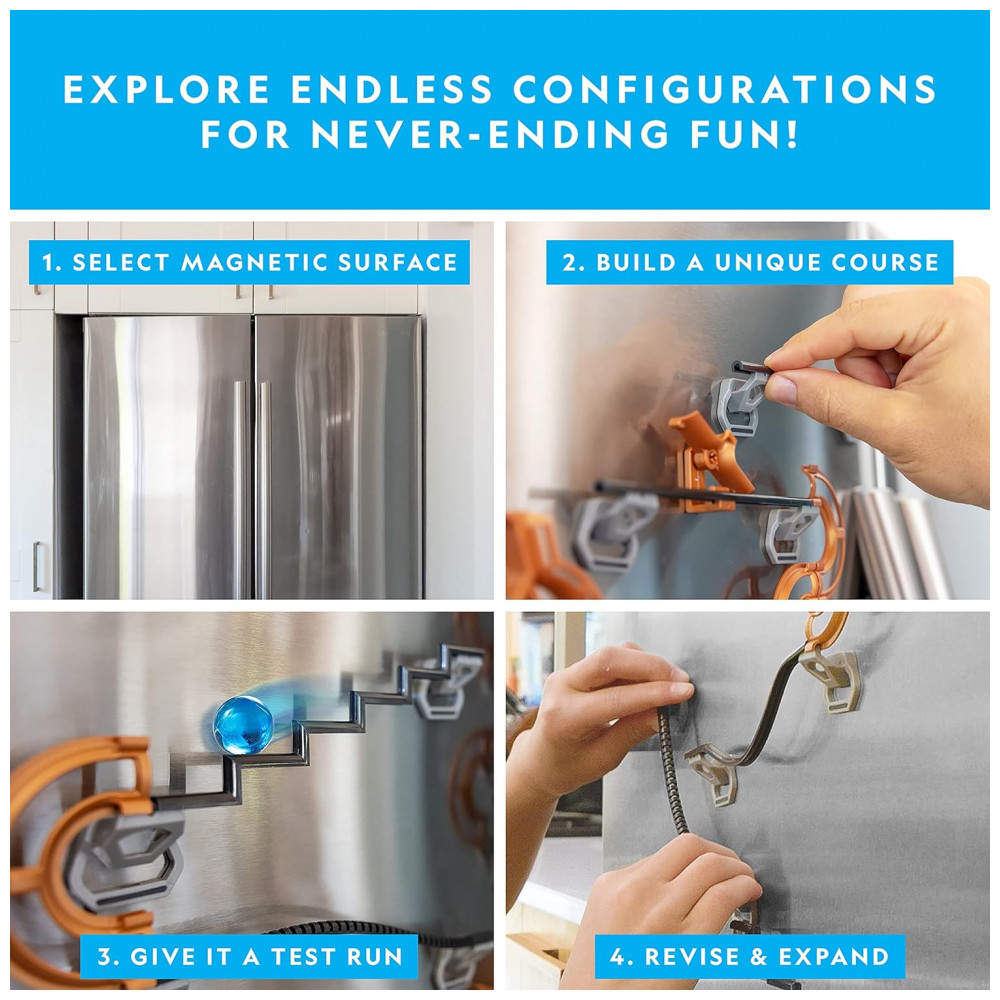 EXPLORE ENDLESS CONFIGURATIONS FOR NEVER-ENDING FUN!

1. SELECT MAGNETIC SURFACE

2. BUILD A UNIQUE COURSE

3. GIVE IT A TEST RUN

4. REVISE & EXPAND