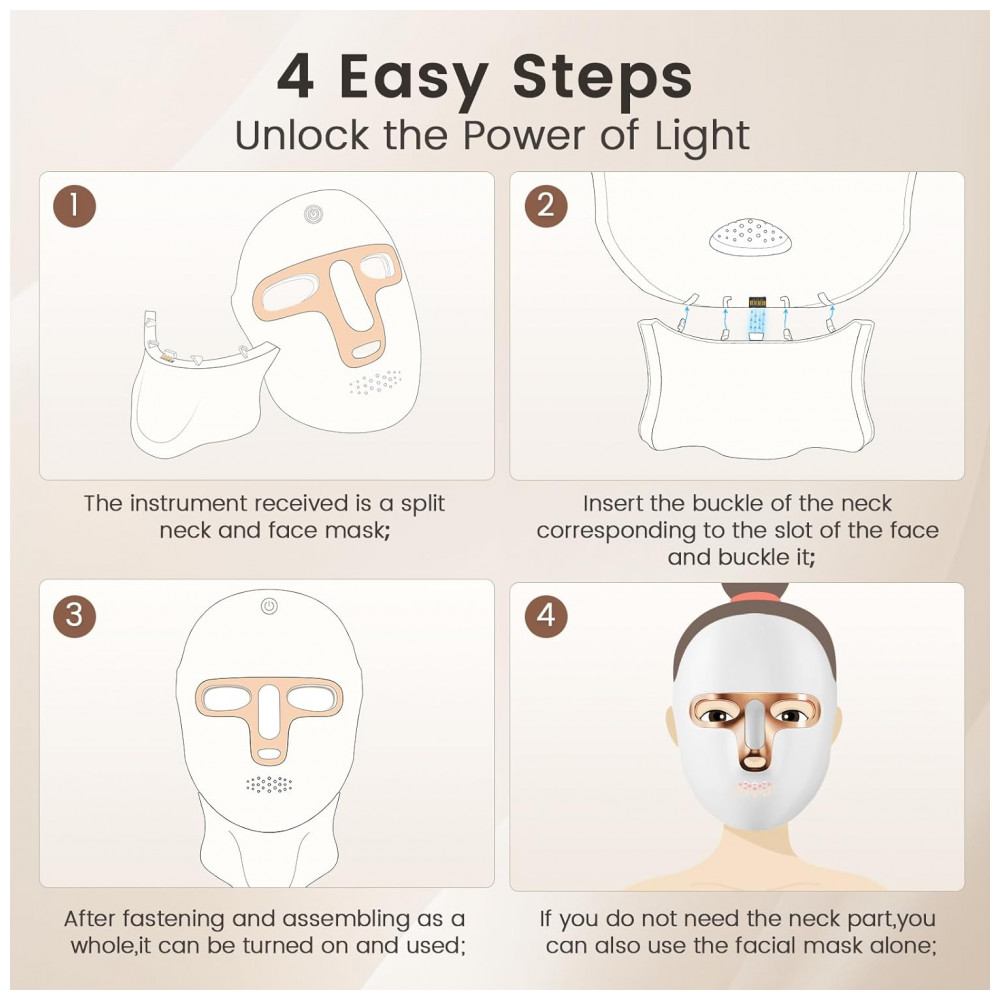 4 Easy Steps
Unlock the Power of Light

1

The instrument received is a split neck and face mask;

2

Insert the buckle of the neck corresponding to the slot of the face and buckle it;

3

After fastening and assembling as a whole,it can be turned on and used;

4

If you do not need the neck part,you can also use the facial mask alone;