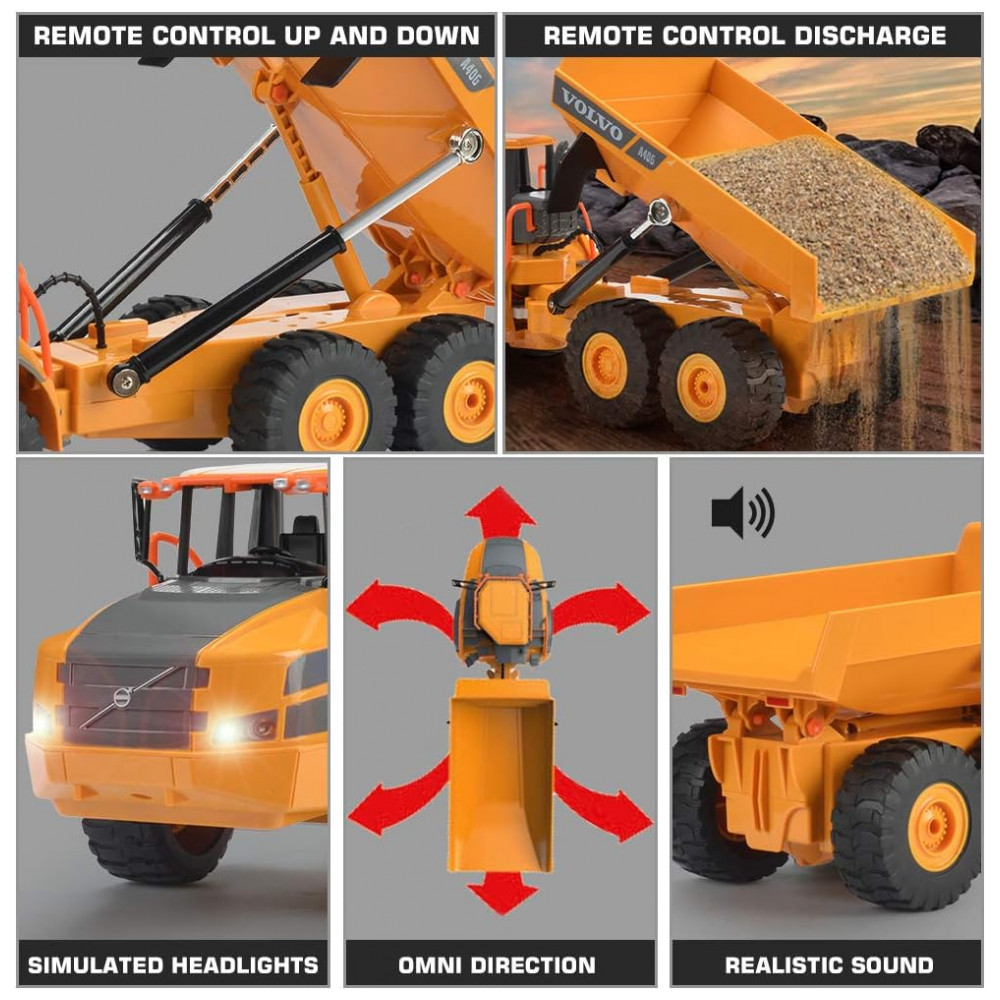 REMOTE CONTROL UP AND DOWN

A40G

REMOTE CONTROL DISCHARGE

VOLVO

A40G

SIMULATED HEADLIGHTS

OMNI DIRECTION

REALISTIC SOUND