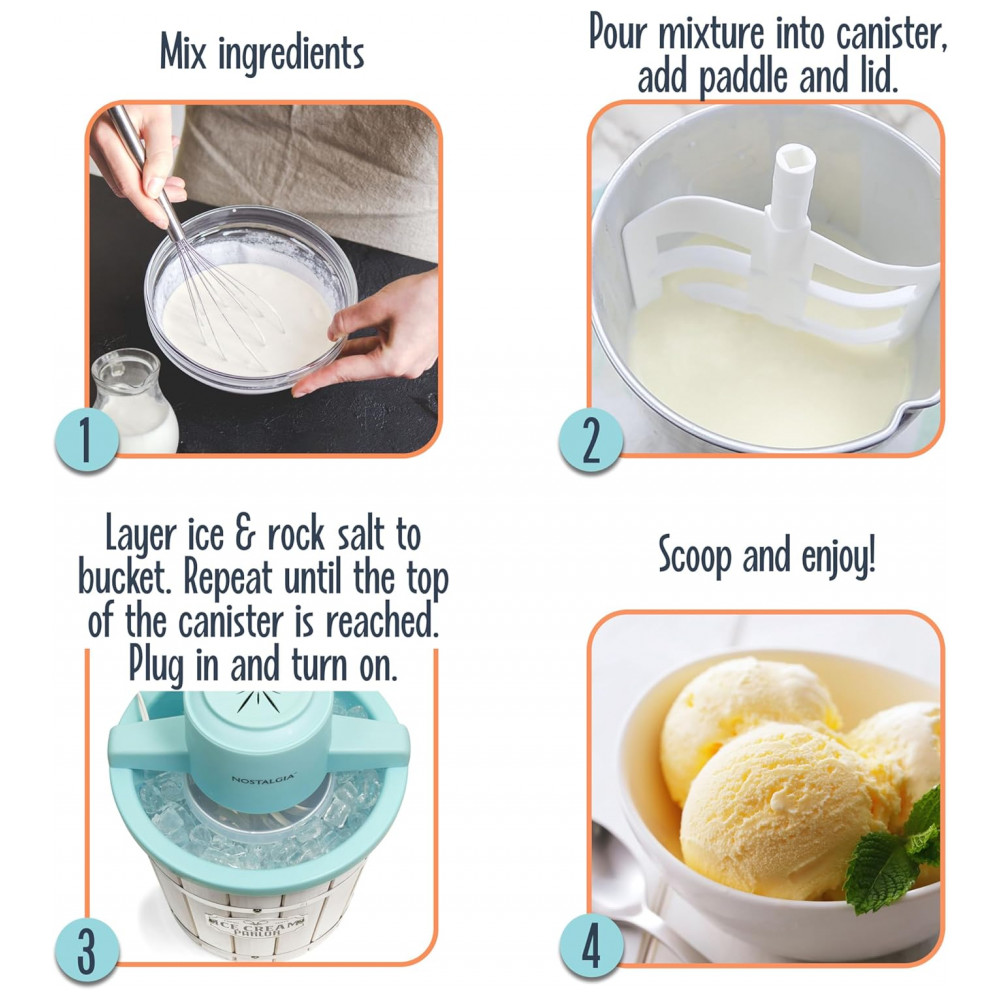 Mix ingredients

1

Pour mixture into canister, add paddle and lid.

2

Layer ice & rock salt to bucket. Repeat until the top of the canister is reached. Plug in and turn on.

NOSTALGIA

ICE CREAM PARLOR

3

Scoop and enjoy!

4