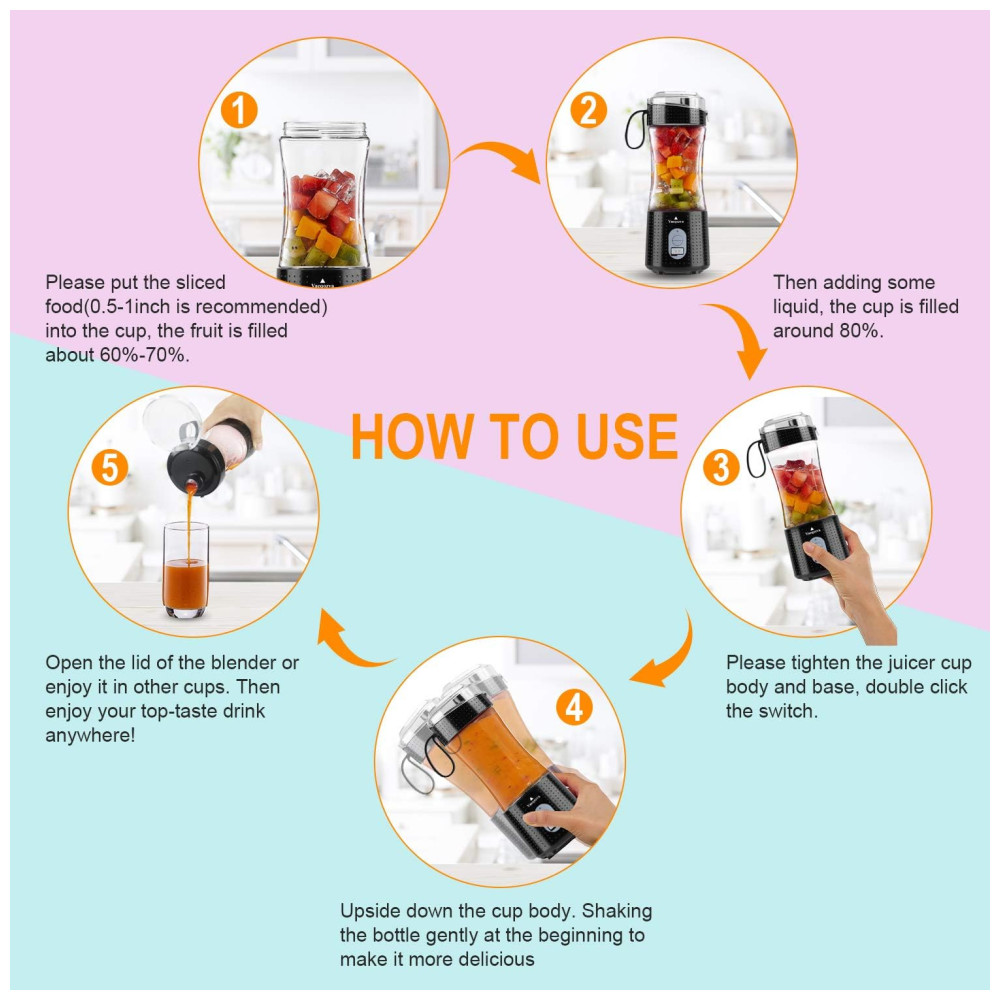 1

Please put the sliced food(0.5-1inch is recommended) into the cup, the fruit is filled about 60%-70%.

2

Then adding some liquid, the cup is filled around 80%.

HOW TO USE

3

Please tighten the juicer cup body and base, double click the switch.

4

Upside down the cup body. Shaking the bottle gently at the beginning to make it more delicious

5

Open the lid of the blender or enjoy it in other cups. Then enjoy your top-taste drink anywhere!