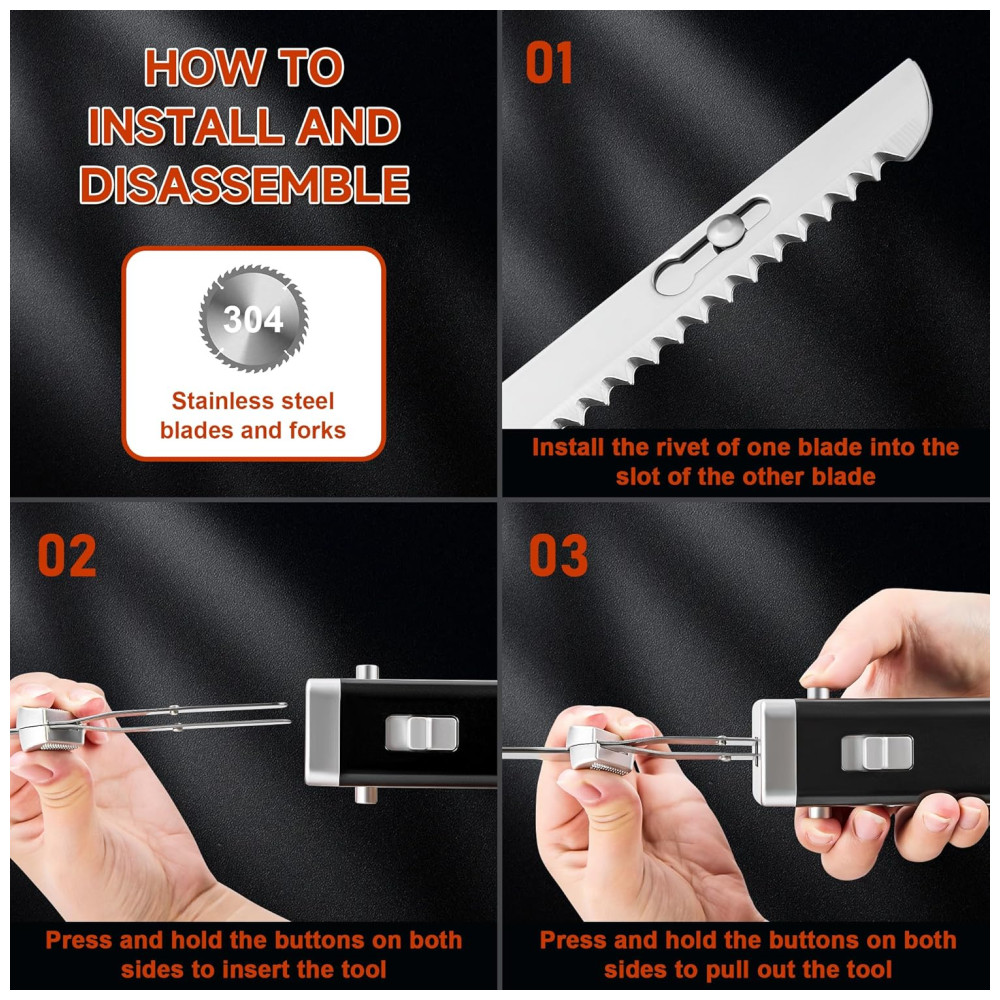 HOW TO INSTALL AND DISASSEMBLE

304

Stainless steel blades and forks

01

Install the rivet of one blade into the slot of the other blade

02

Press and hold the buttons on both sides to insert the tool

03

Press and hold the buttons on both sides to pull out the tool