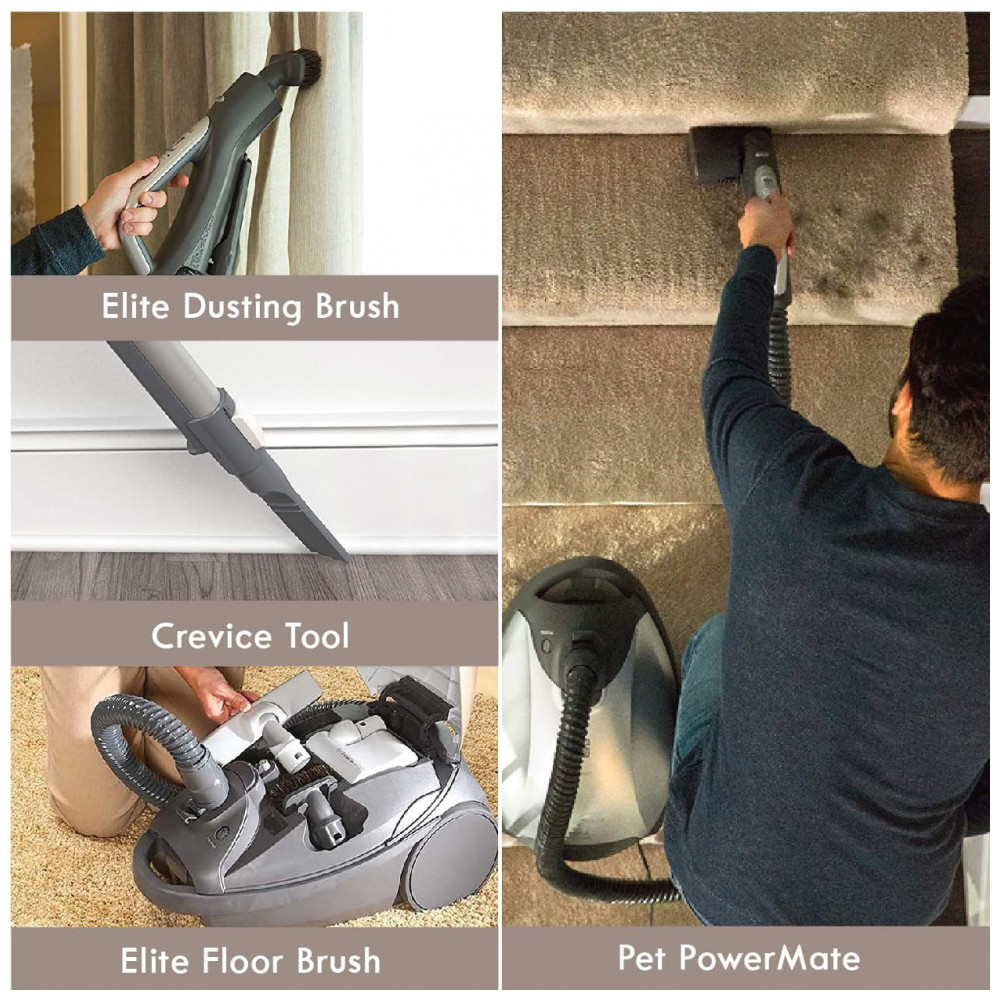 Elite Dusting Brush

Crevice Tool

Elite Floor Brush

Pet PowerMate