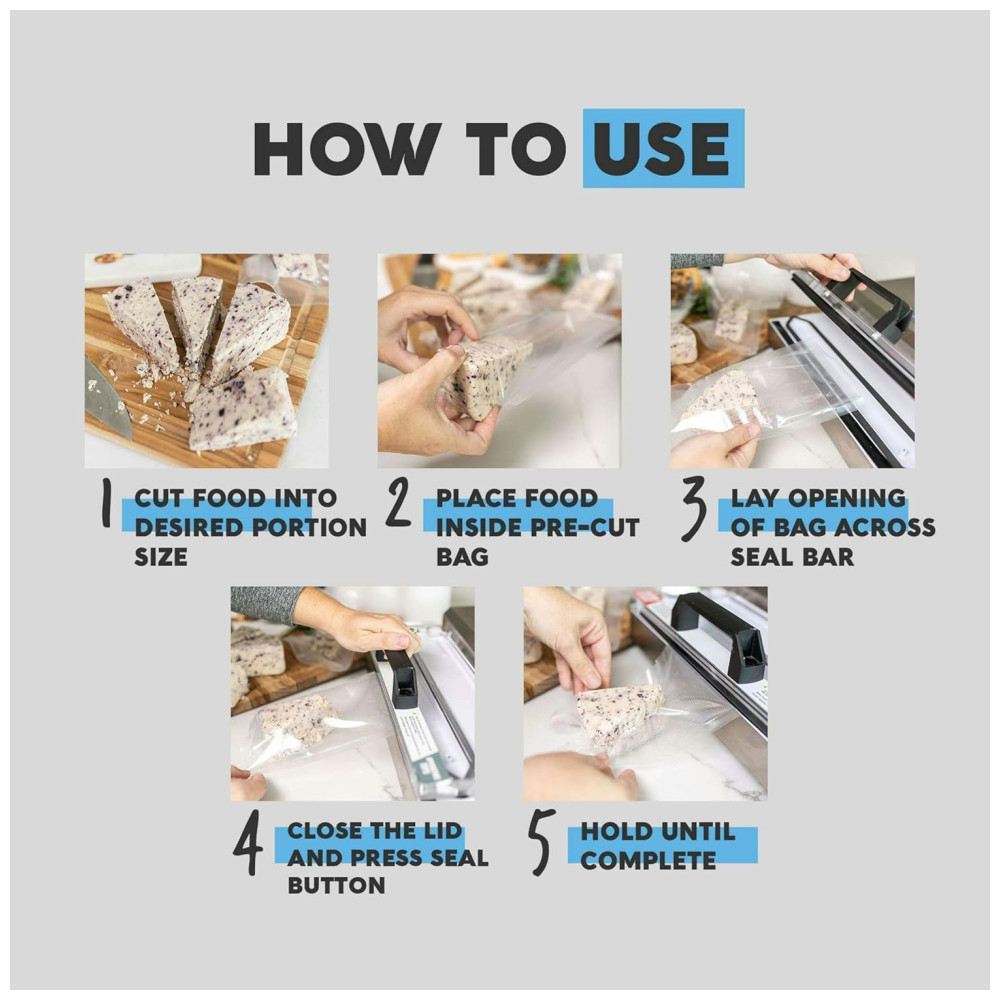 HOW TO USE

1 CUT FOOD INTO DESIRED PORTION SIZE

2 PLACE FOOD INSIDE PRE-CUT BAG

3 LAY OPENING OF BAG ACROSS SEAL BAR

4 CLOSE THE LID AND PRESS SEAL BUTTON

5 HOLD UNTIL COMPLETE