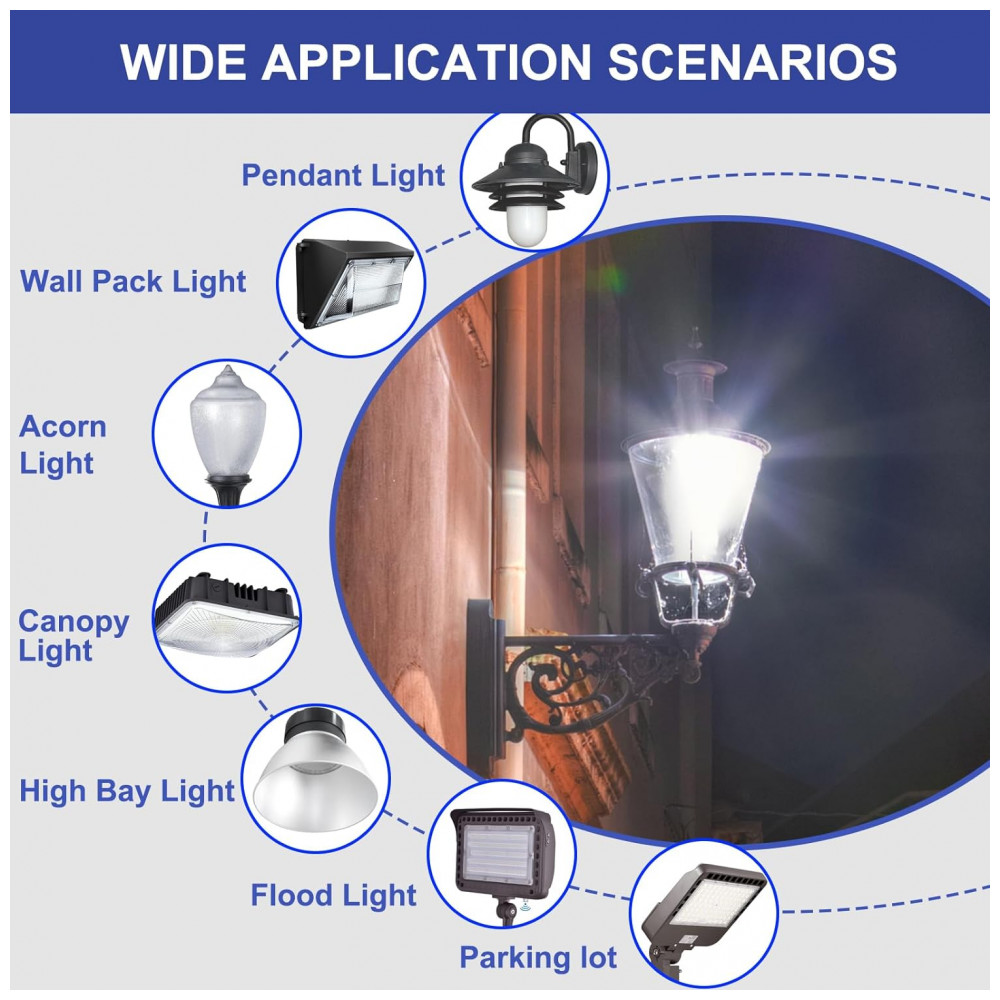 WIDE APPLICATION SCENARIOS

Pendant Light

Wall Pack Light

Acorn Light

Canopy Light

High Bay Light

Flood Light

Parking lot