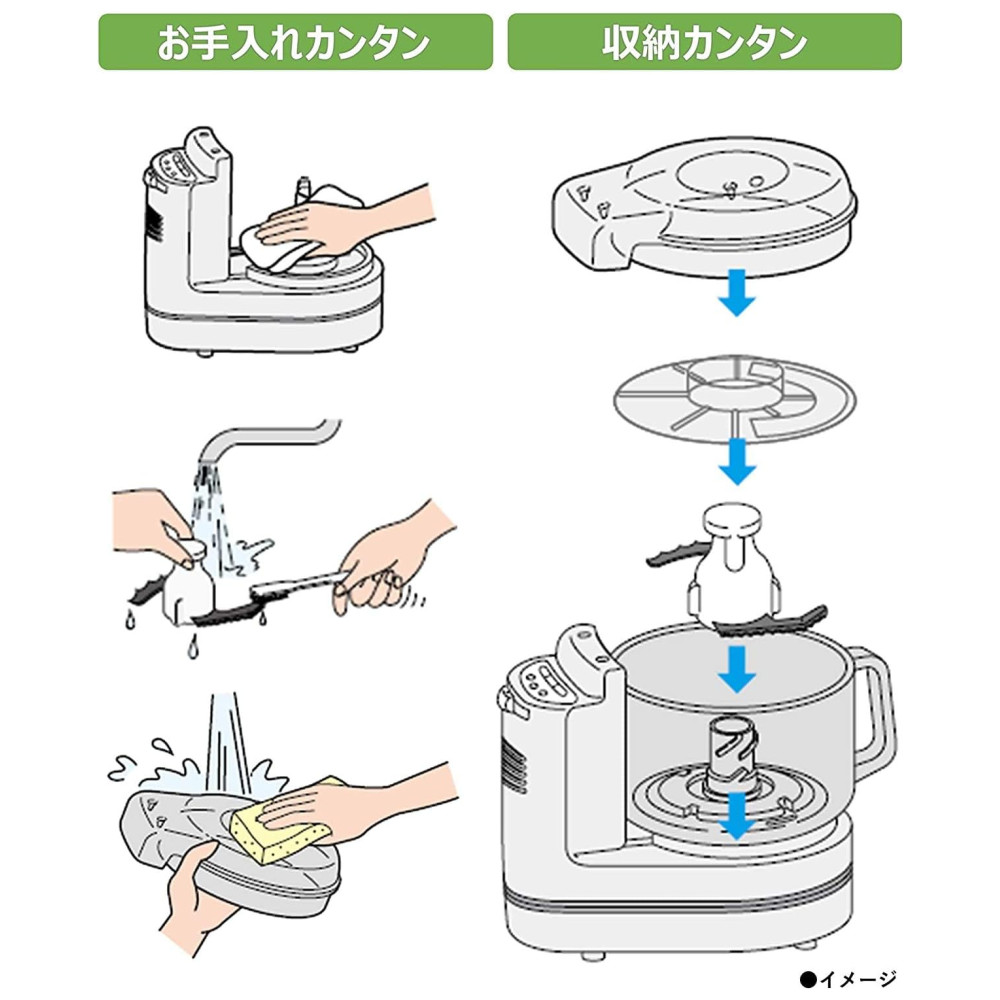 お手入れカンタン

収納カンタン

●イメージ