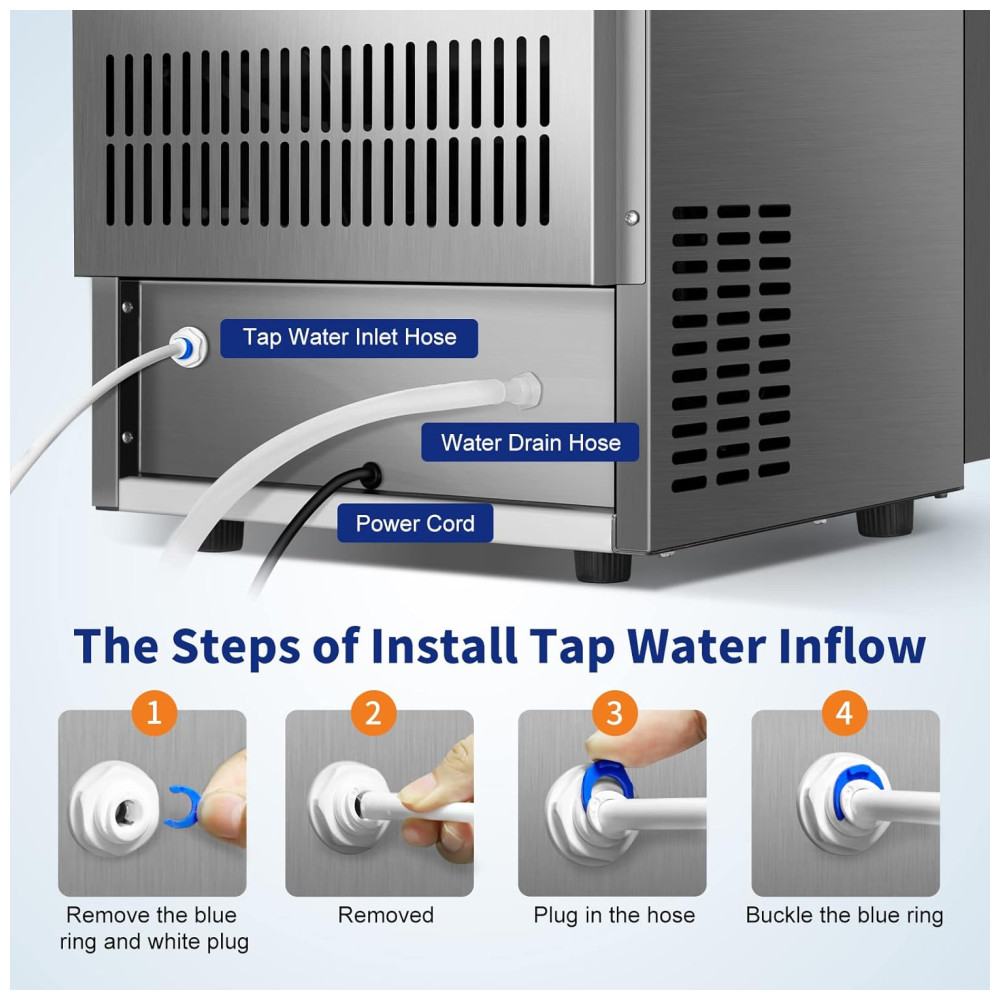 Tap Water Inlet Hose

Water Drain Hose

Power Cord

The Steps of Install Tap Water Inflow

1
Remove the blue ring and white plug

2
Removed

3
Plug in the hose

4
Buckle the blue ring