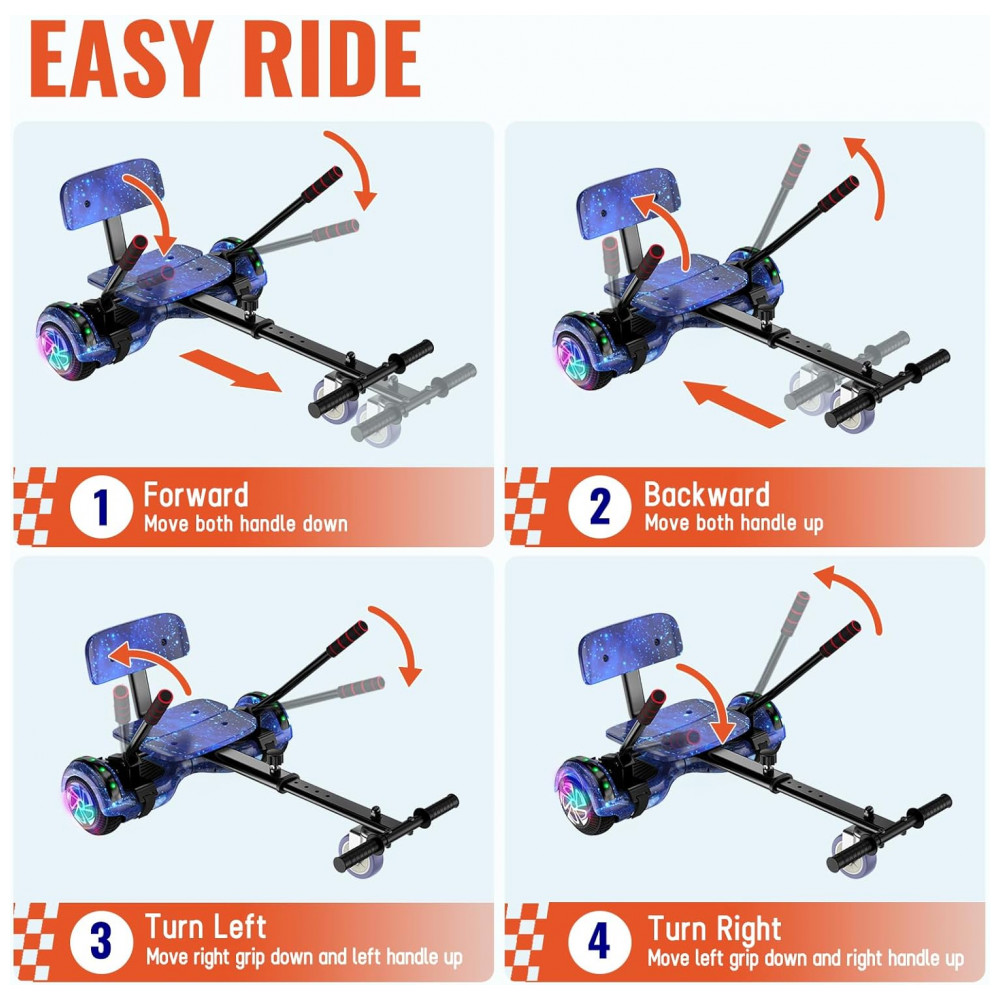 EASY RIDE

1 Forward
Move both handle down

2 Backward
Move both handle up

3 Turn Left
Move right grip down and left handle up

4 Turn Right
Move left grip down and right handle up