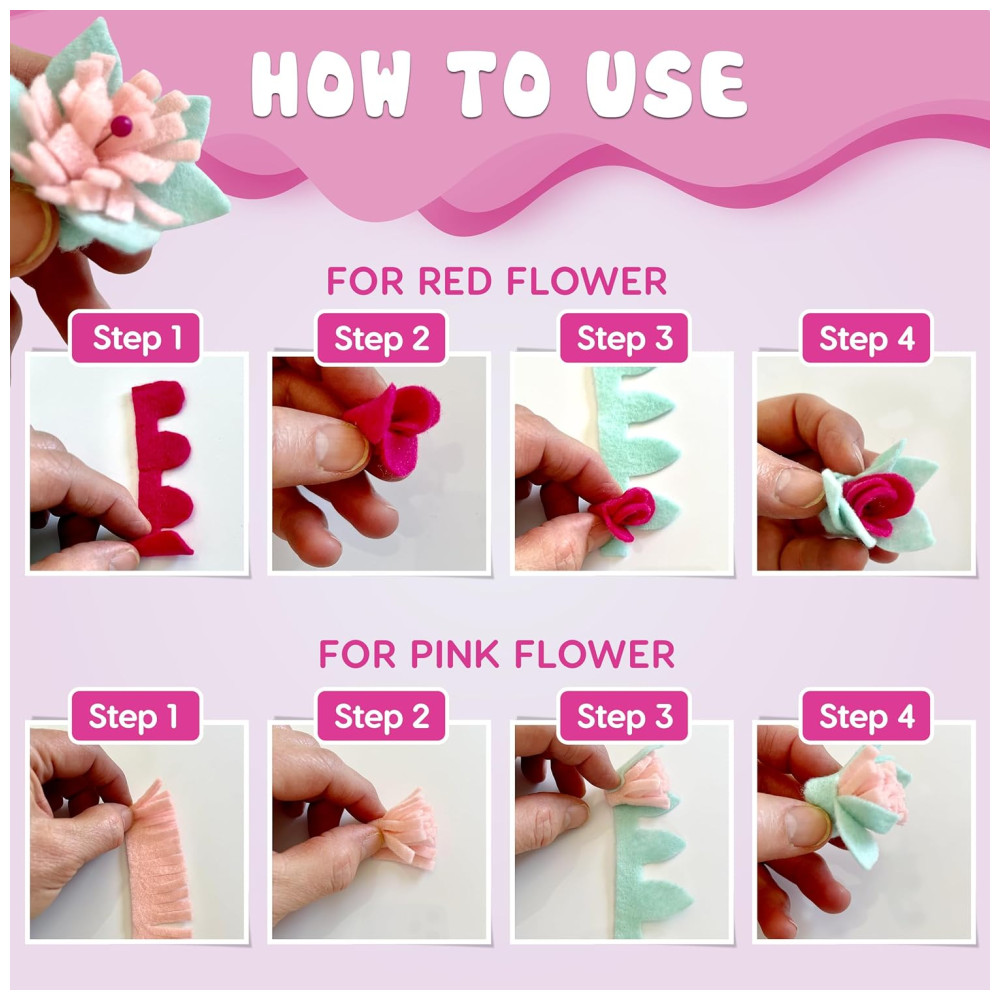 HOW TO USE

FOR RED FLOWER

Step 1
Step 2
Step 3
Step 4

FOR PINK FLOWER

Step 1
Step 2
Step 3
Step 4