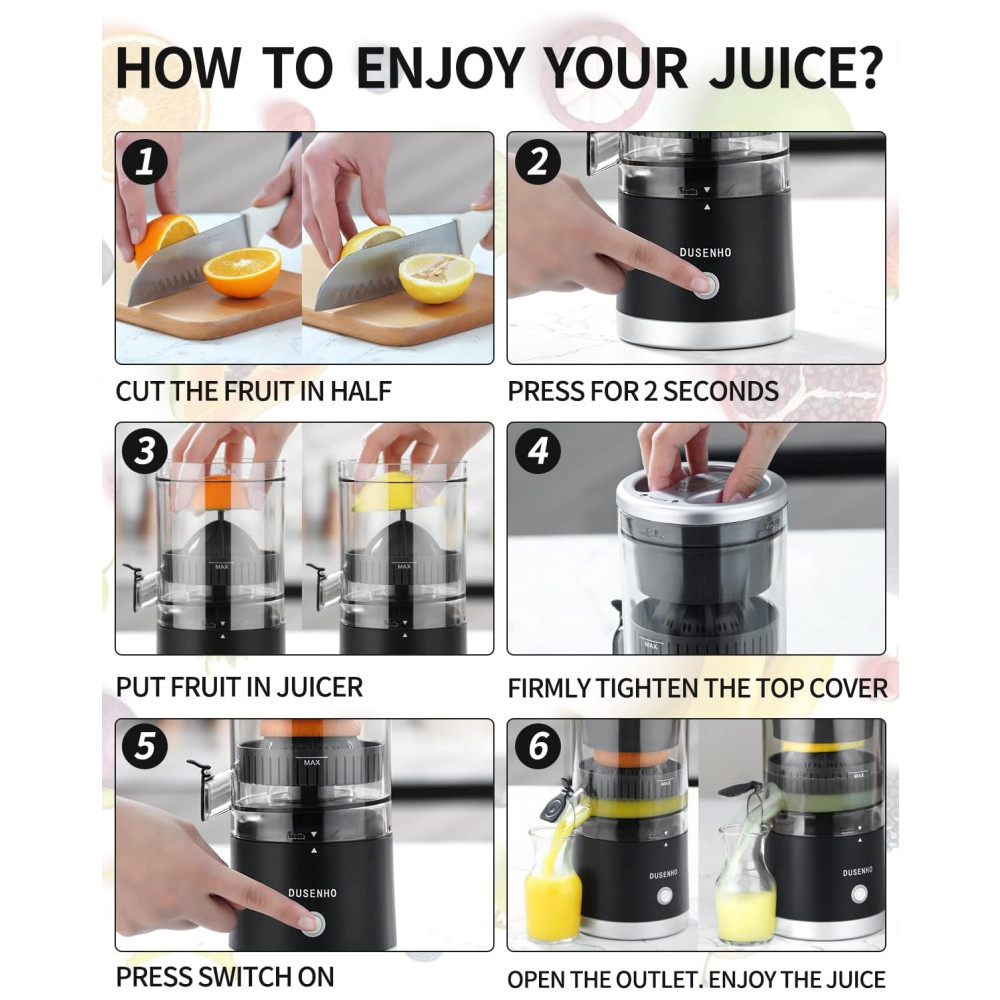 HOW TO ENJOY YOUR JUICE?

1

CUT THE FRUIT IN HALF

2

DUSENHO

PRESS FOR 2 SECONDS

3

MAX

MAX

PUT FRUIT IN JUICER

4

MAX

FIRMLY TIGHTEN THE TOP COVER

5

MAX

DUSENHO

PRESS SWITCH ON

6

MAX

DUSENHO

DUSENHO

OPEN THE OUTLET. ENJOY THE JUICE