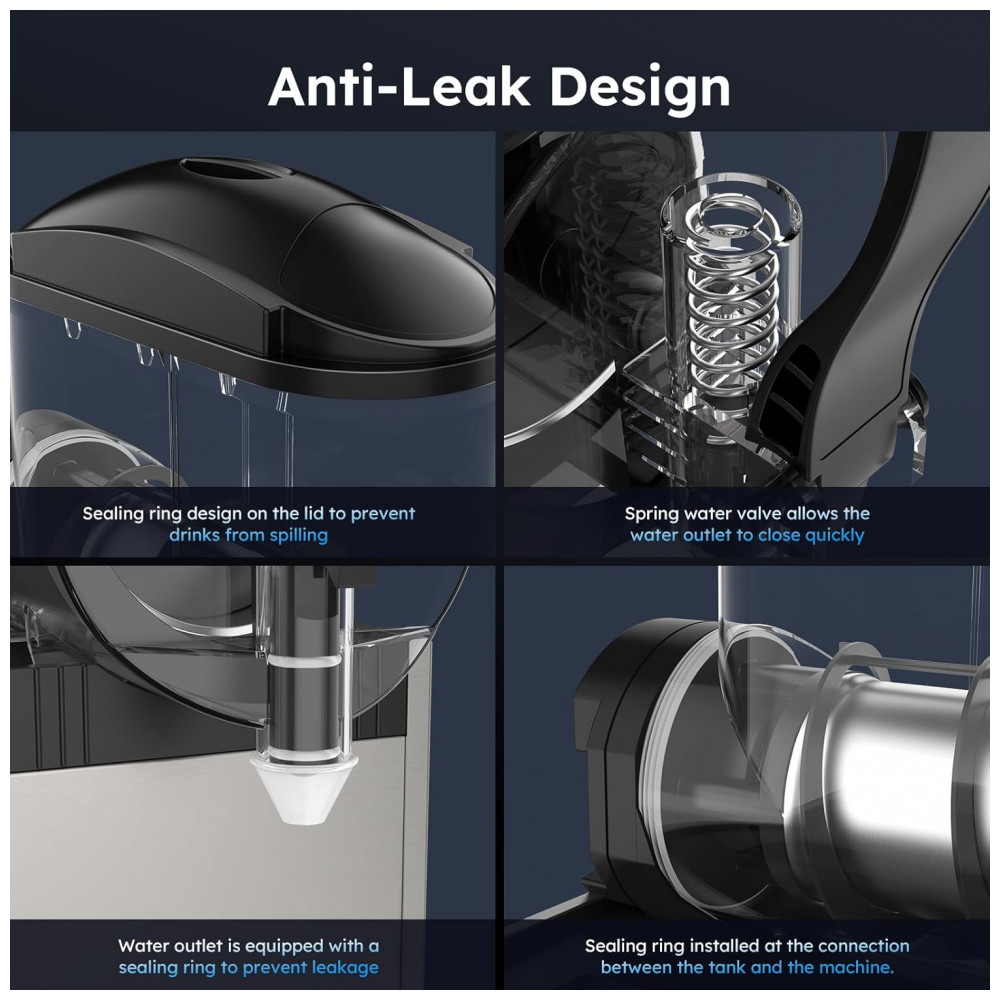 Anti-Leak Design

Sealing ring design on the lid to prevent drinks from spilling

Spring water valve allows the water outlet to close quickly

Water outlet is equipped with a sealing ring to prevent leakage

Sealing ring installed at the connection between the tank and the machine.