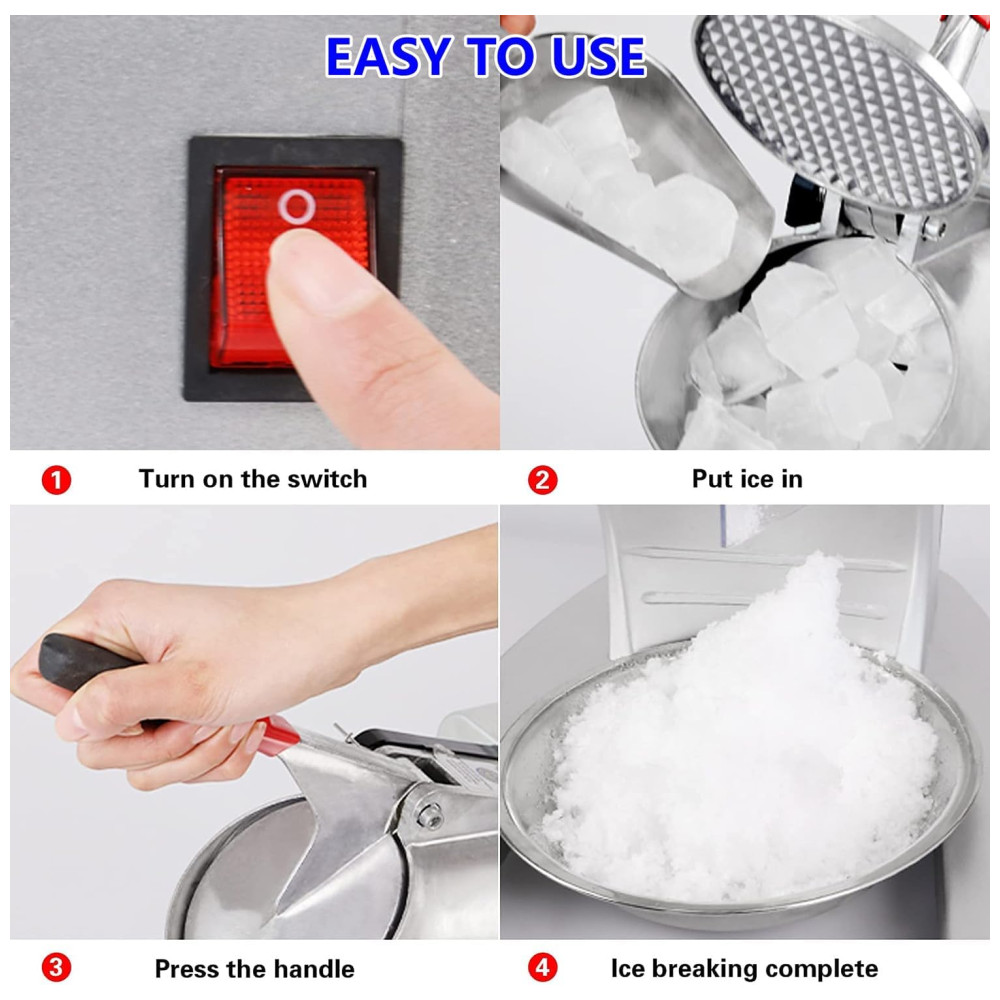 EASY TO USE

O

1 Turn on the switch

2 Put ice in

3 Press the handle

4 Ice breaking complete