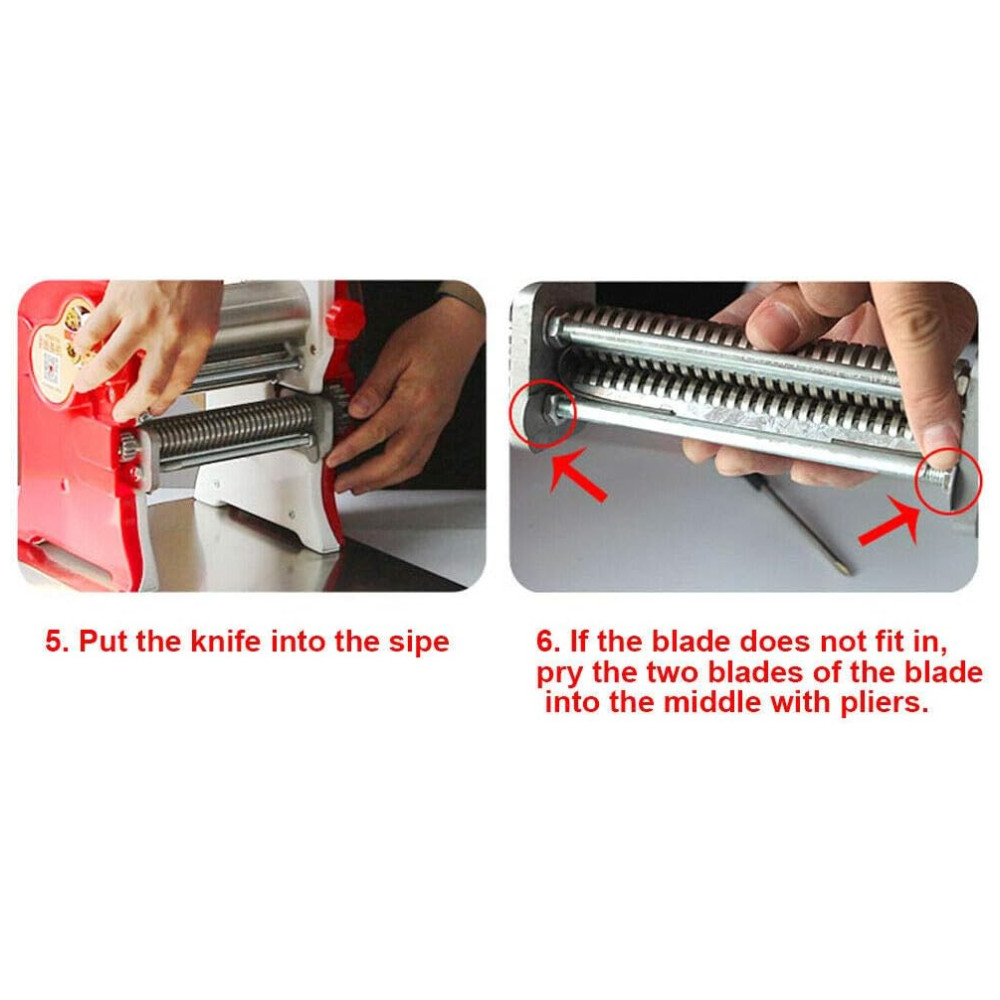 5. Put the knife into the sipe

6. If the blade does not fit in, pry the two blades of the blade into the middle with pliers.