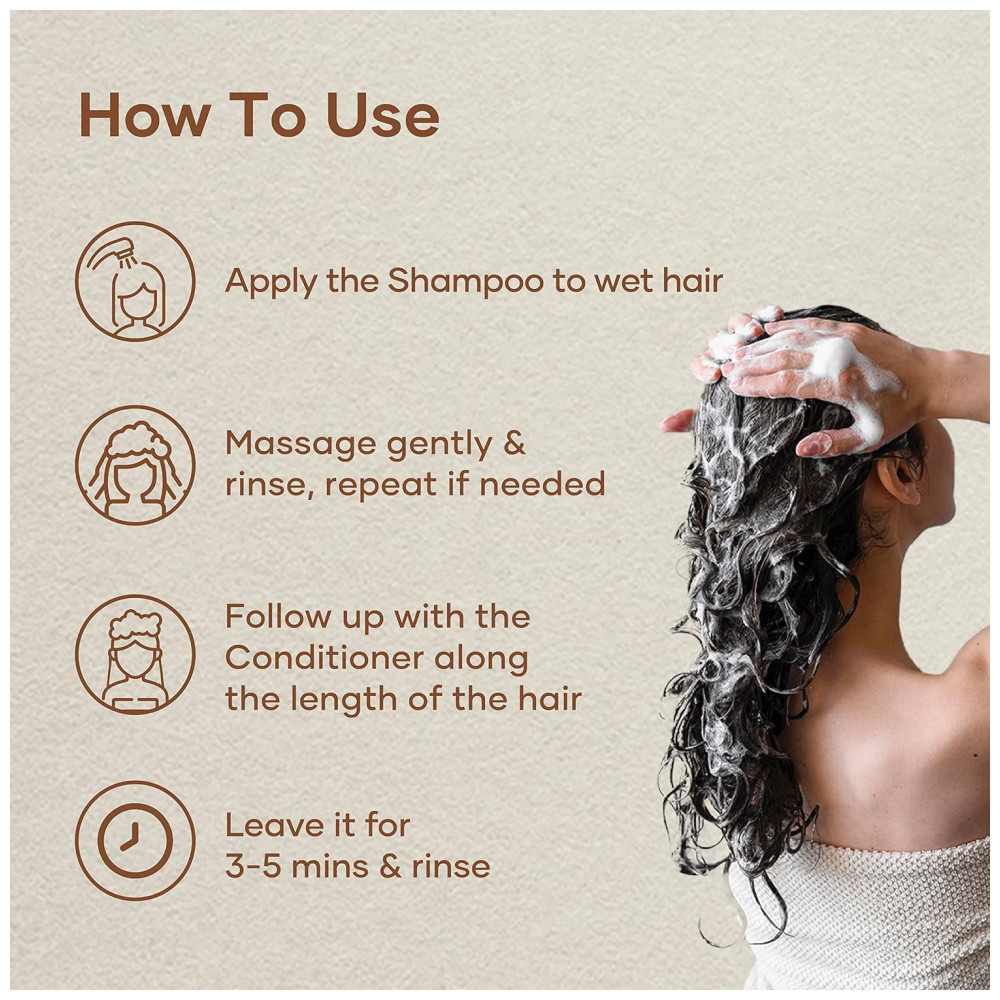 How To Use

Apply the Shampoo to wet hair

Massage gently & rinse, repeat if needed

Follow up with the Conditioner along the length of the hair

Leave it for 3-5 mins & rinse