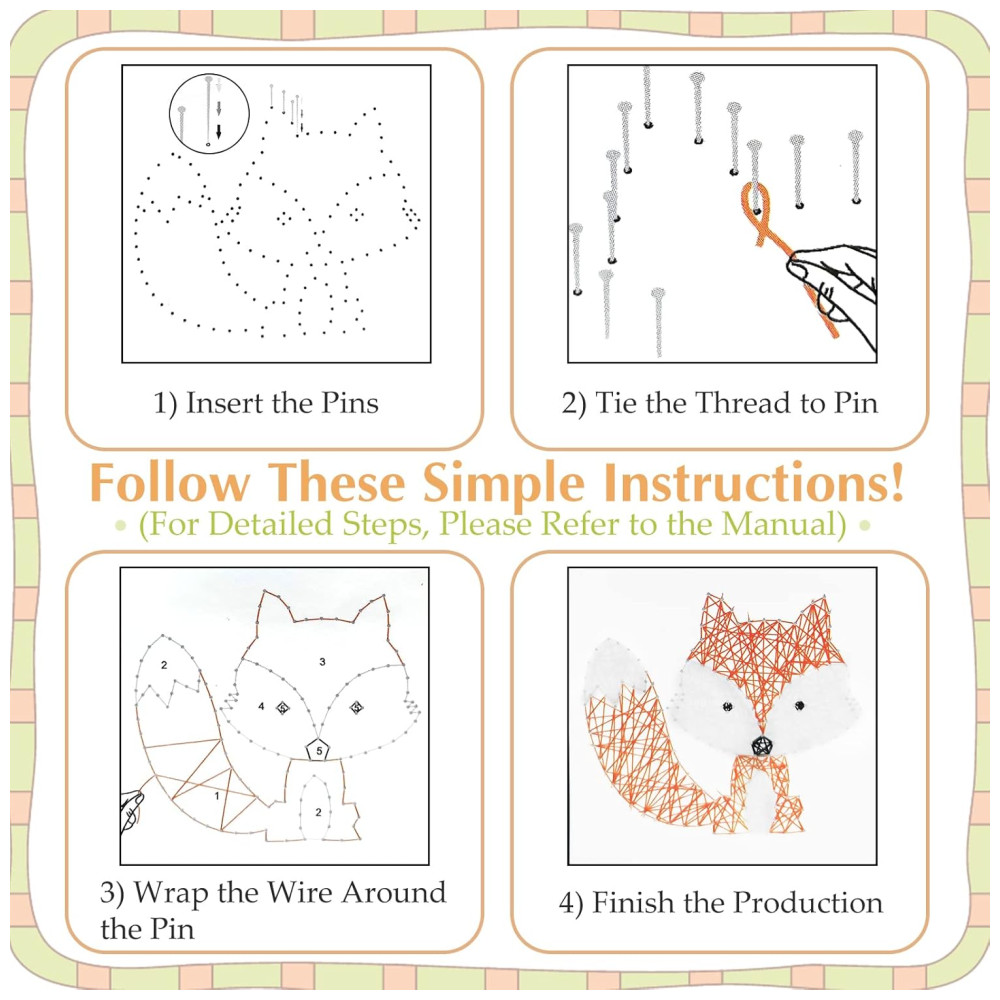 1) Insert the Pins

2) Tie the Thread to Pin

Follow These Simple Instructions!

• (For Detailed Steps, Please Refer to the Manual) •

2
3
4
5
1
2

3) Wrap the Wire Around the Pin

4) Finish the Production