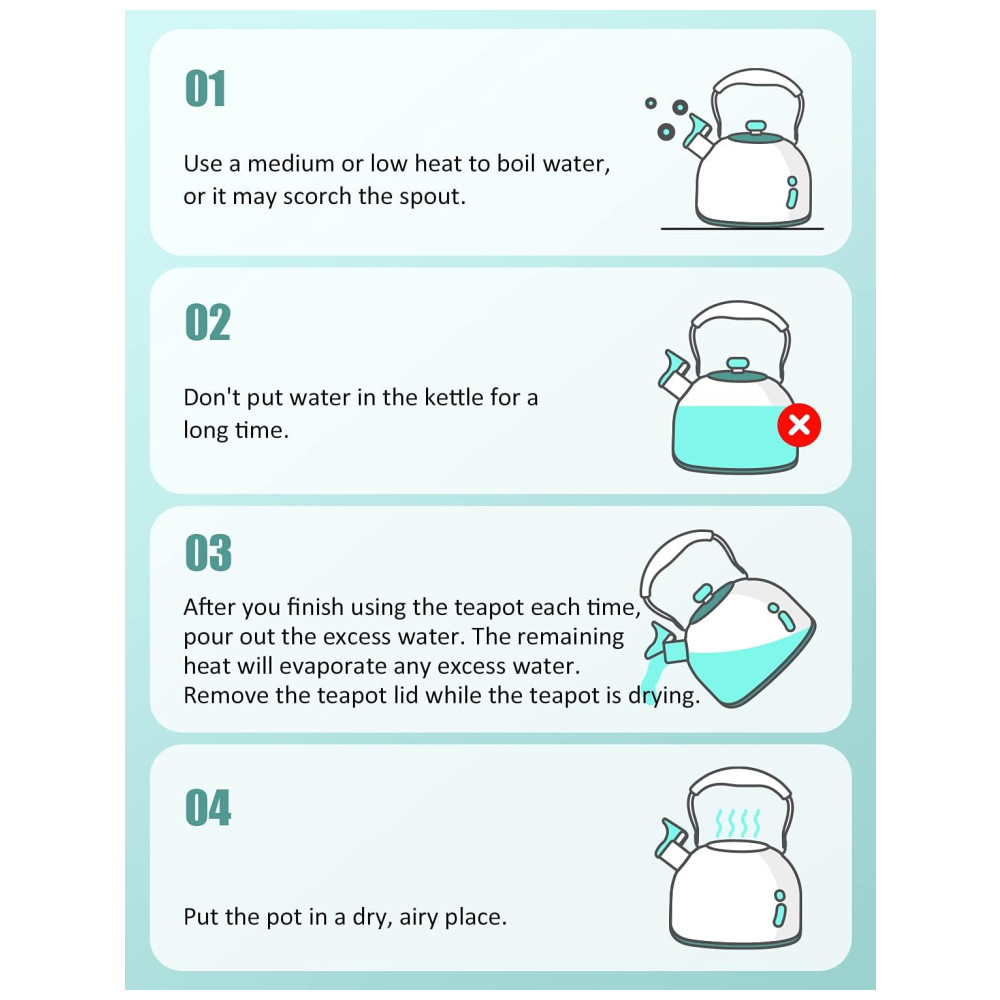 01

Use a medium or low heat to boil water, or it may scorch the spout.

02

Don't put water in the kettle for a long time.

03

After you finish using the teapot each time, pour out the excess water. The remaining heat will evaporate any excess water. Remove the teapot lid while the teapot is drying.

04

Put the pot in a dry, airy place.