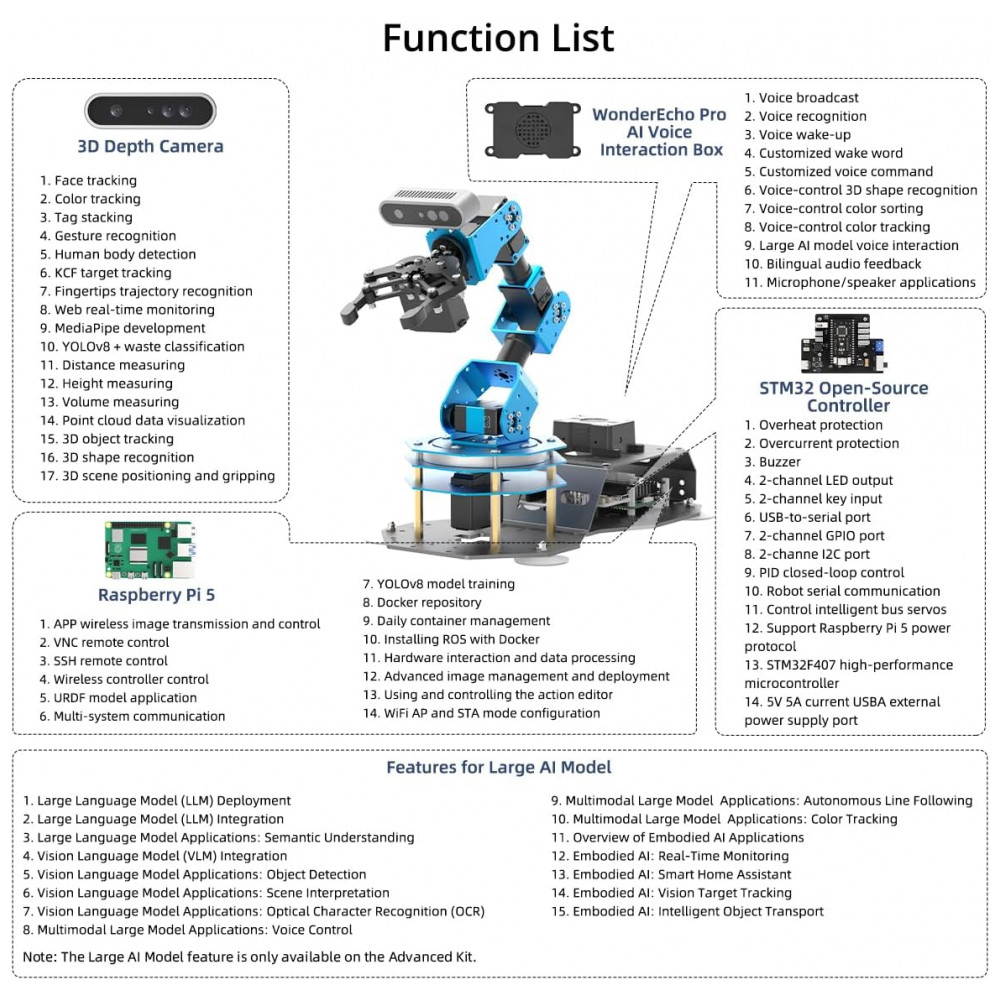 Function List

3D Depth Camera

1. Face tracking
2. Color tracking
3. Tag stacking
4. Gesture recognition
5. Human body detection
6. KCF target tracking
7. Fingertips trajectory recognition
8. Web real-time monitoring
9. MediaPipe development
10. YOLOv8 + waste classification
11. Distance measuring
12. Height measuring
13. Volume measuring
14. Point cloud data visualization
15. 3D object tracking
16. 3D shape recognition
17. 3D scene positioning and gripping

WonderEcho Pro AI Voice Interaction Box

1. Voice broadcast
2. Voice recognition
3. Voice wake-up
4. Customized wake word
5. Customized voice command
6. Voice-control 3D shape recognition
7. Voice-control color sorting
8. Voice-control color tracking
9. Large AI model voice interaction
10. Bilingual audio feedback
11. Microphone/speaker applications

STM32 Open-Source Controller

1. Overheat protection
2. Overcurrent protection
3. Buzzer
4. 2-channel LED output
5. 2-channel key input
6. USB-to-serial port
7. 2-channel GPIO port
8. 2-channe I2C port
9. PID closed-loop control
10. Robot serial communication
11. Control intelligent bus servos
12. Support Raspberry Pi 5 power protocol
13. STM32F407 high-performance microcontroller
14. 5V 5A current USBA external power supply port

Raspberry Pi 5

1. APP wireless image transmission and control
2. VNC remote control
3. SSH remote control
4. Wireless controller control
5. URDF model application
6. Multi-system communication

7. YOLOv8 model training
8. Docker repository
9. Daily container management
10. Installing ROS with Docker
11. Hardware interaction and data processing
12. Advanced image management and deployment
13. Using and controlling the action editor
14. WiFi AP and STA mode configuration

Features for Large AI Model

1. Large Language Model (LLM) Deployment
2. Large Language Model (LLM) Integration
3. Large Language Model Applications: Semantic Understanding
4. Vision Language Model (VLM) Integration
5. Vision Language Model Applications: Object Detection
6. Vision Language Model Applications: Scene Interpretation
7. Vision Language Model Applications: Optical Character Recognition (OCR)
8. Multimodal Large Model Applications: Voice Control
9. Multimodal Large Model Applications: Autonomous Line Following
10. Multimodal Large Model Applications: Color Tracking
11. Overview of Embodied AI Applications
12. Embodied AI: Real-Time Monitoring
13. Embodied AI: Smart Home Assistant
14. Embodied AI: Vision Target Tracking
15. Embodied AI: Intelligent Object Transport

Note: The Large AI Model feature is only available on the Advanced Kit.