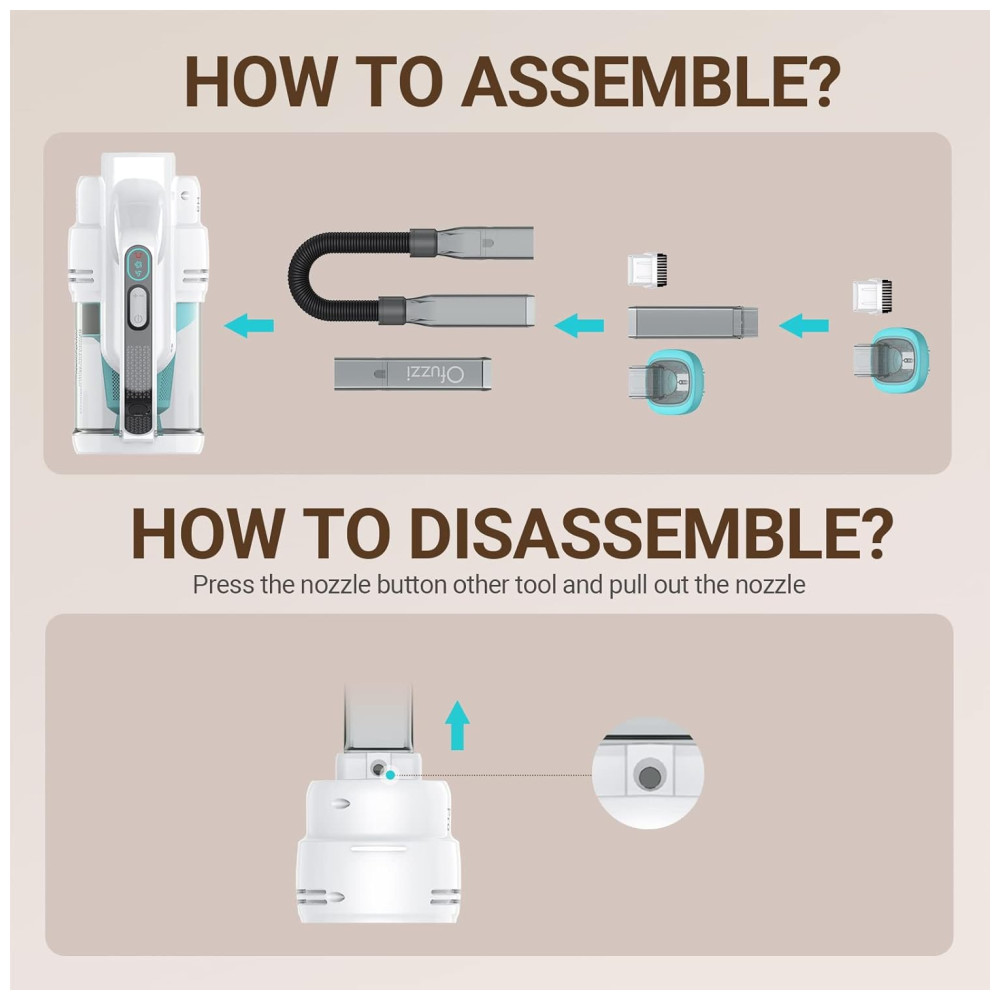 HOW TO ASSEMBLE?

Ofuzzi

HOW TO DISASSEMBLE?

Press the nozzle button other tool and pull out the nozzle