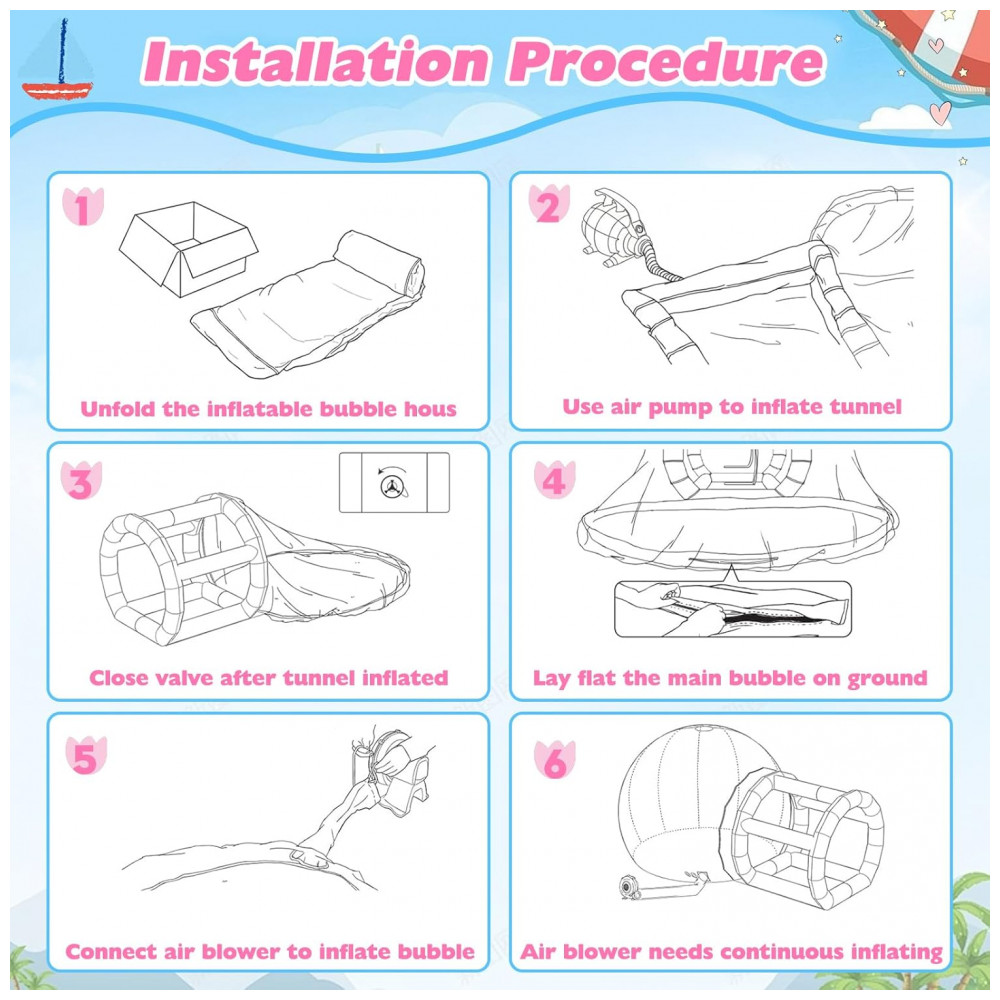 Installation Procedure

1

Unfold the inflatable bubble hous

2

Use air pump to inflate tunnel

3

Close valve after tunnel inflated

4

Lay flat the main bubble on ground

5

Connect air blower to inflate bubble

6

Air blower needs continuous inflating