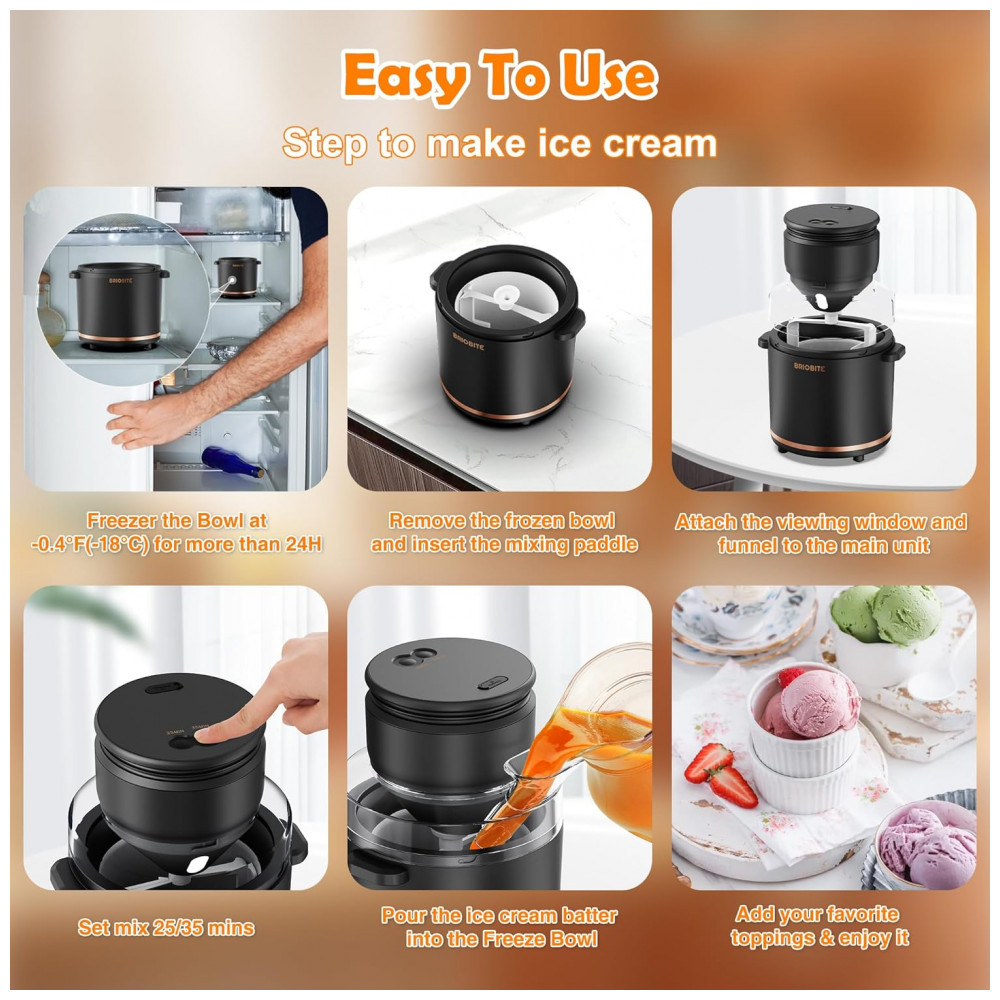 Easy To Use

Step to make ice cream

BRIOBITE

BRIOBITE

BRIOBITE

Freezer the Bowl at -0.4°F(-18°C) for more than 24H

Remove the frozen bowl and insert the mixing paddle

Attach the viewing window and funnel to the main unit

Set mix 25/35 mins

Pour the ice cream batter into the Freeze Bowl

Add your favorite toppings & enjoy it