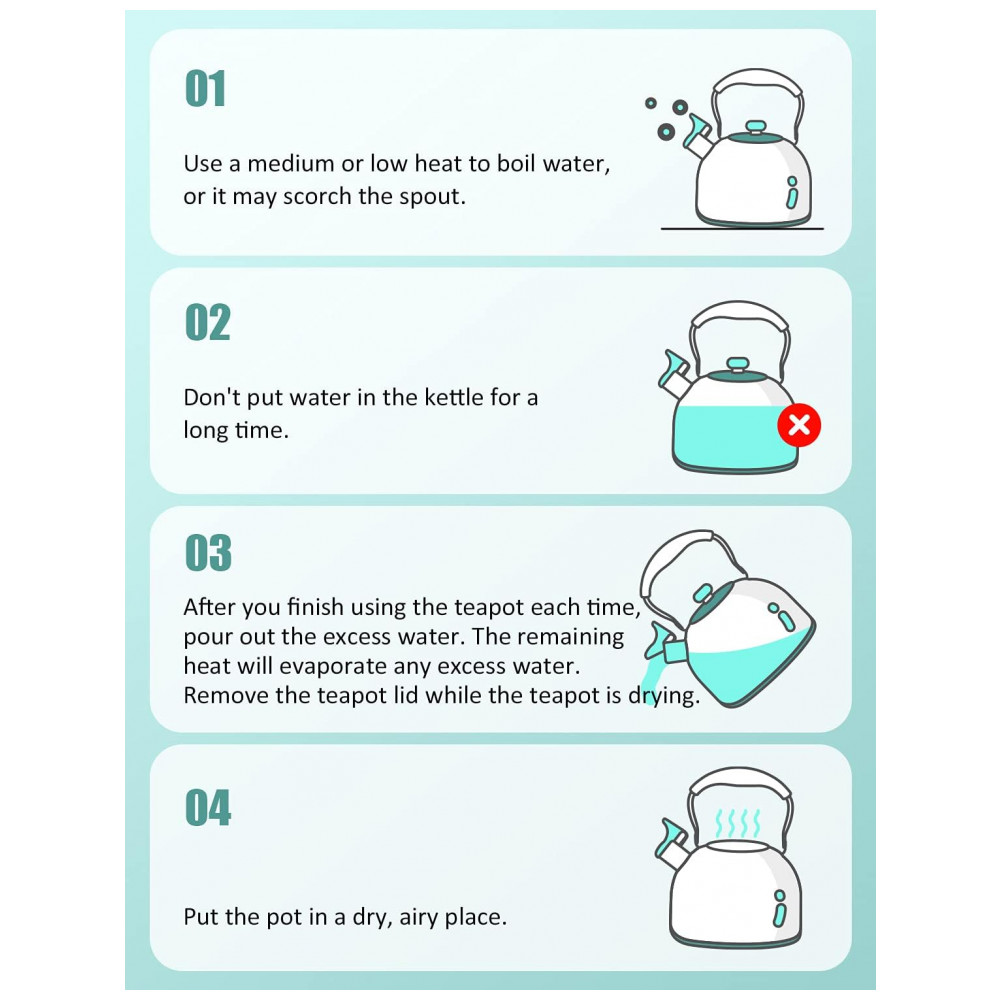 01

Use a medium or low heat to boil water, or it may scorch the spout.

02

Don't put water in the kettle for a long time.

03

After you finish using the teapot each time, pour out the excess water. The remaining heat will evaporate any excess water. Remove the teapot lid while the teapot is drying.

04

Put the pot in a dry, airy place.