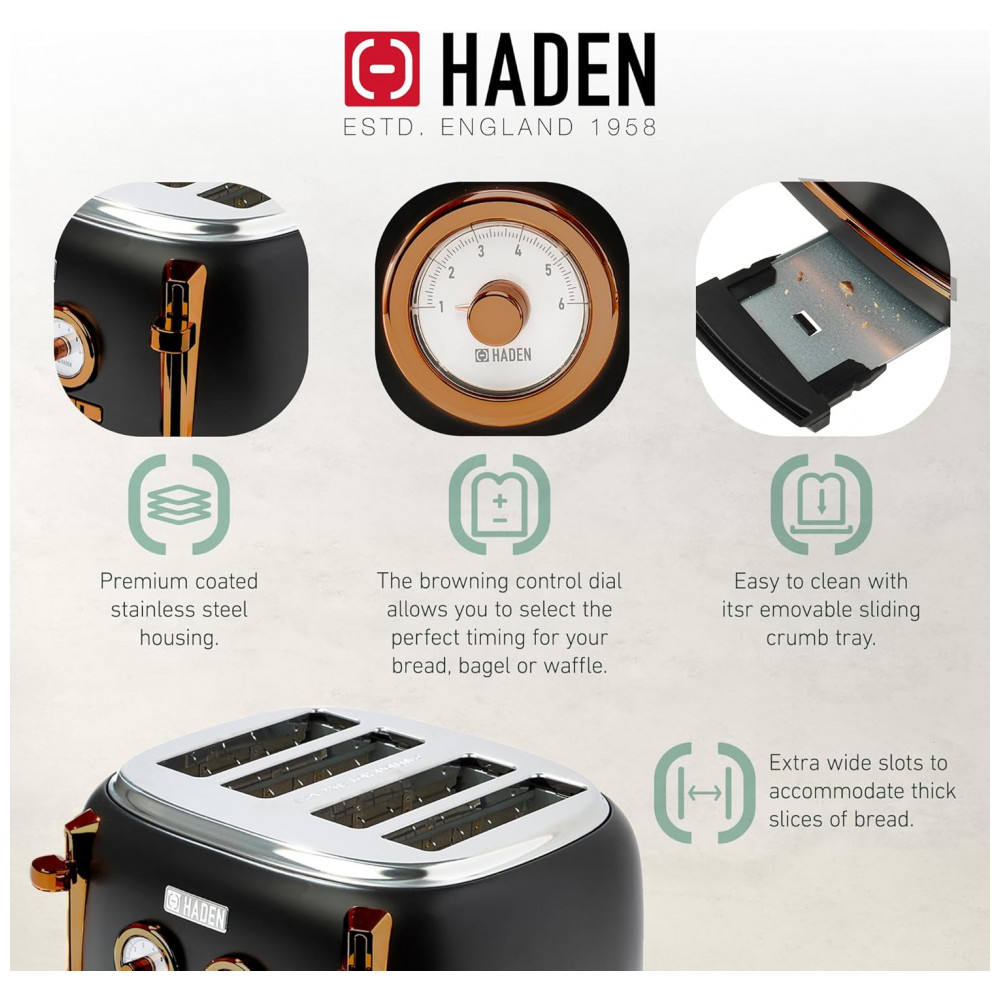 HADEN
ESTD. ENGLAND 1958

1 2 3 4 5 6
HADEN

Premium coated stainless steel housing.

The browning control dial allows you to select the perfect timing for your bread, bagel or waffle.

Easy to clean with itsr emovable sliding crumb tray.

Extra wide slots to accommodate thick slices of bread.

HADEN